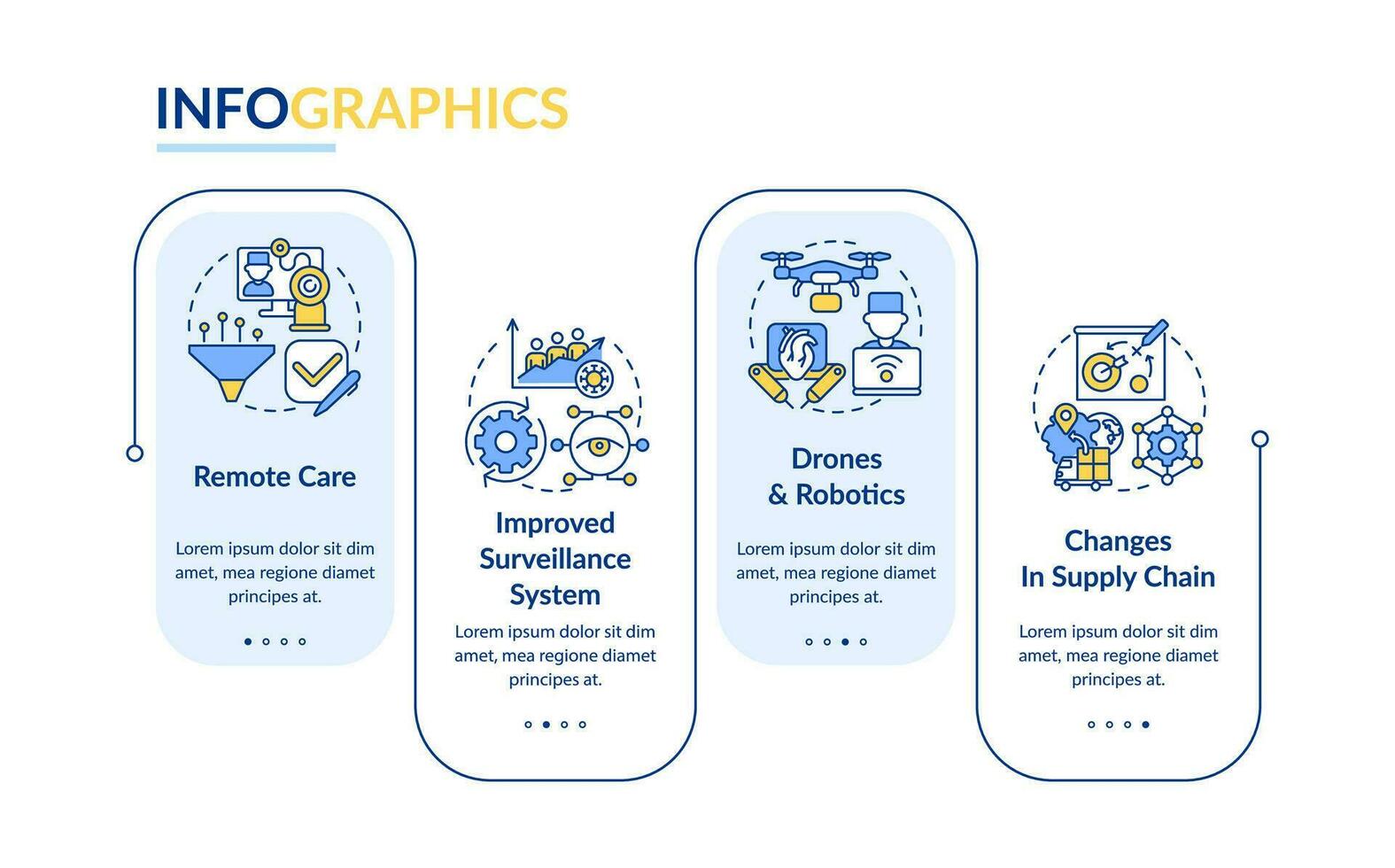 INFOGRAPHICS

Remote Care

Lorem ipsum dolor sit dim amet, mea regione diamet principes at.

Improved Surveillance System

Lorem ipsum dolor sit dim amet, mea regione diamet principes at.

Drones & Robotics

Lorem ipsum dolor sit dim amet, mea regione diamet principes at.

Changes In Supply Chain

Lorem ipsum dolor sit dim amet, mea regione diamet principes at.