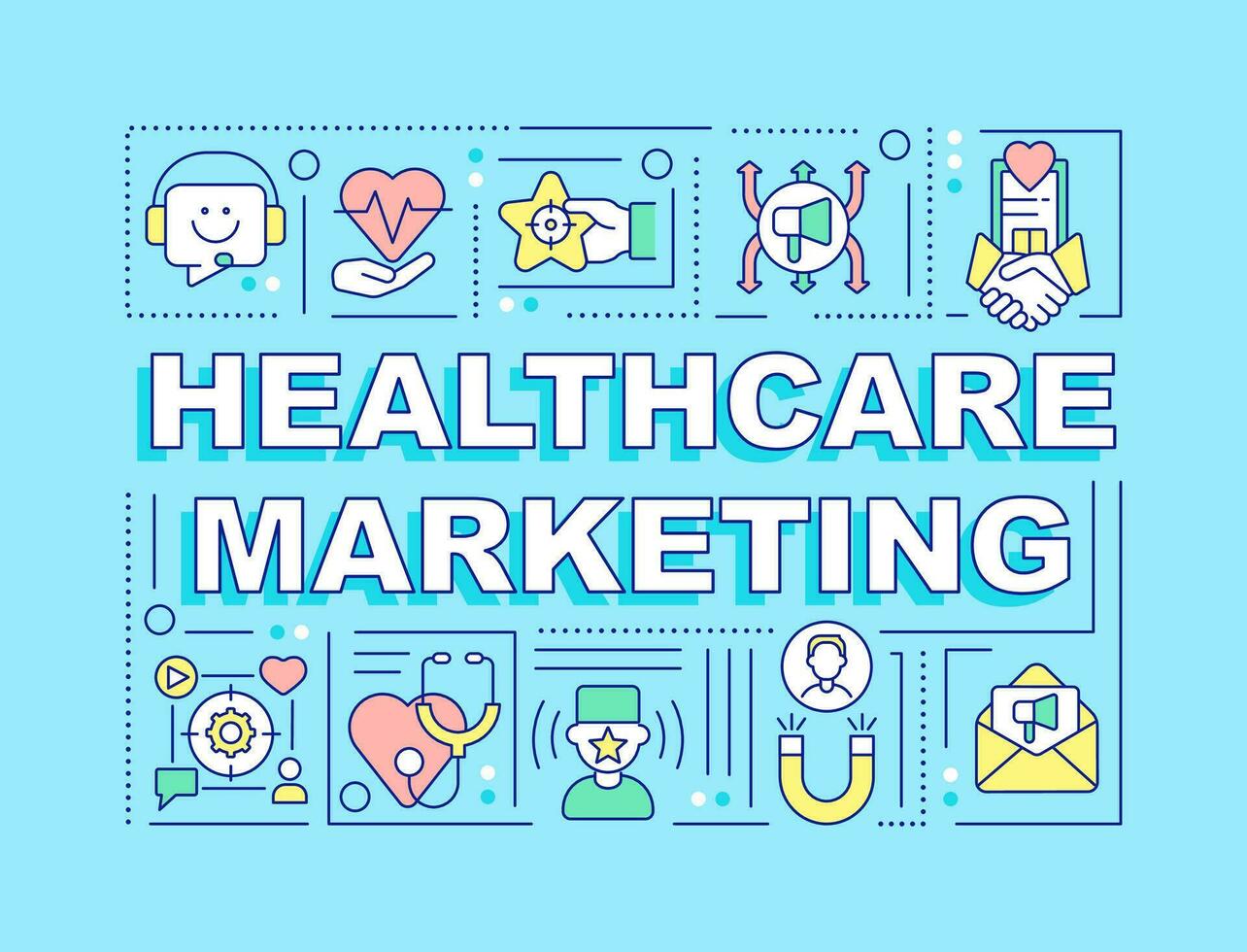 HEALTHCARE MARKETING