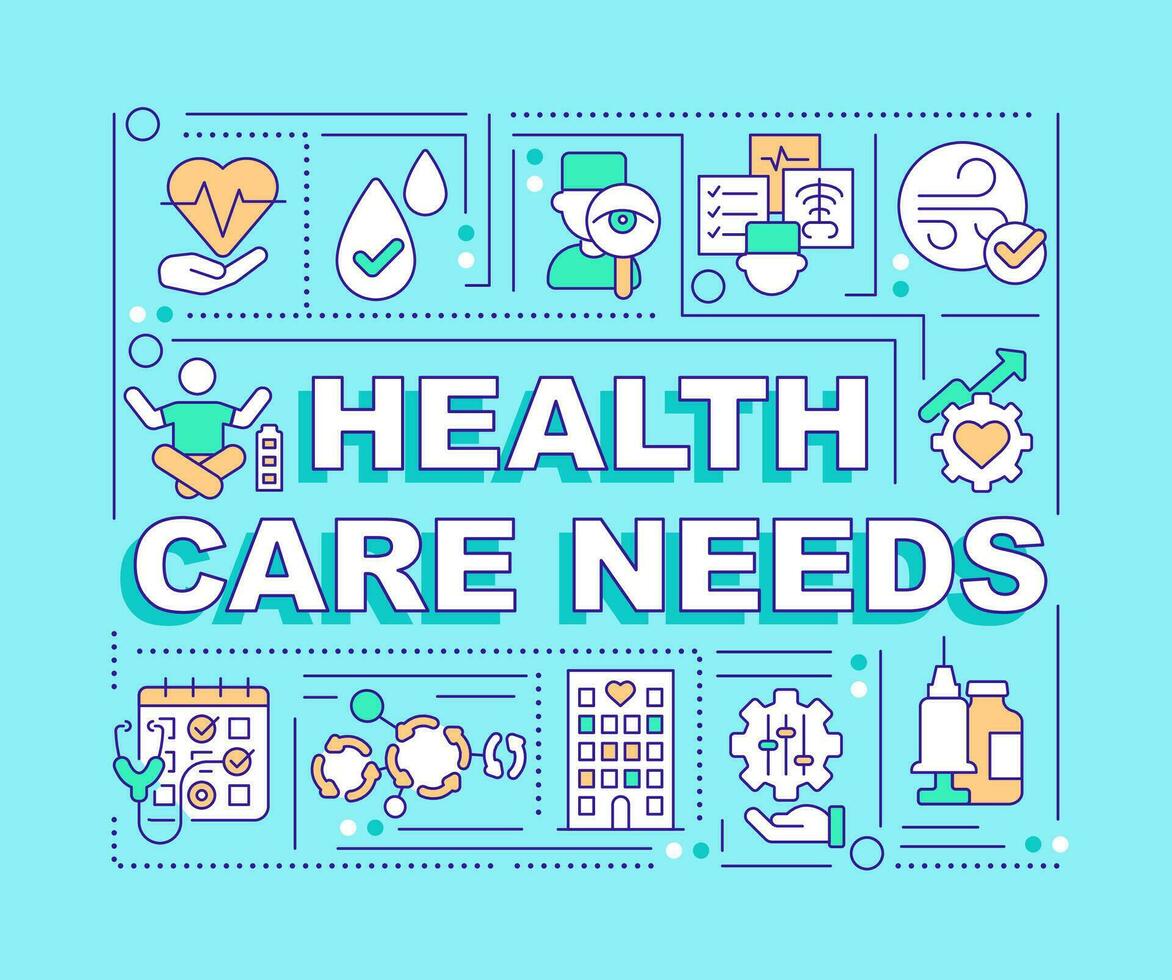 HEALTH CARE NEEDS