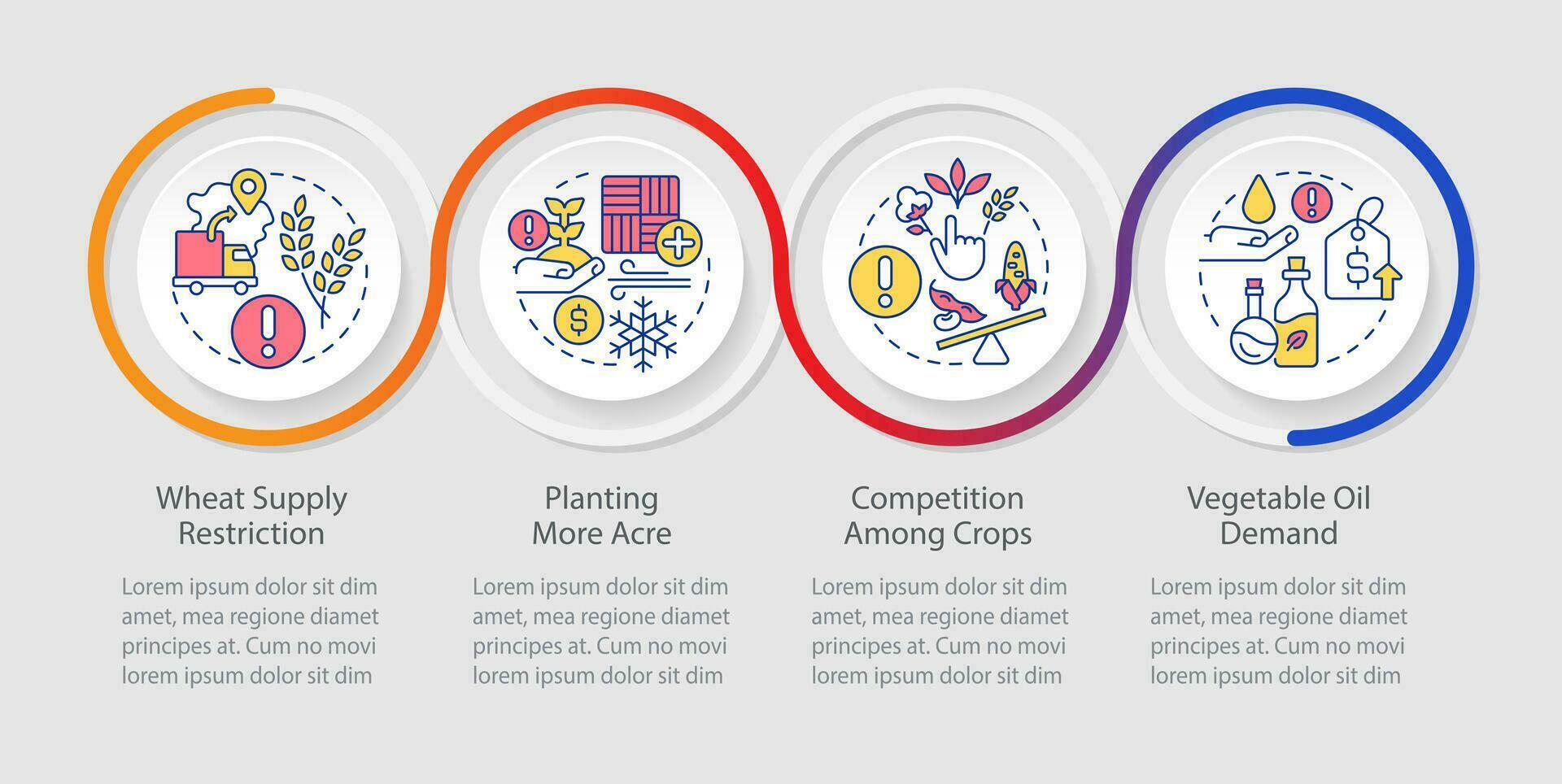 Wheat Supply Restriction

Lorem ipsum dolor sit dim amet, mea regione diamet principes at. Cum no movi lorem ipsum dolor sit dim

Planting More Acre

Lorem ipsum dolor sit dim amet, mea regione diamet principes at. Cum no movi lorem ipsum dolor sit dim

Competition Among Crops

Lorem ipsum dolor sit dim amet, mea regione diamet principes at. Cum no movi lorem ipsum dolor sit dim

Vegetable Oil Demand

Lorem ipsum dolor sit dim amet, mea regione diamet principes at. Cum no movi lorem ipsum dolor sit dim