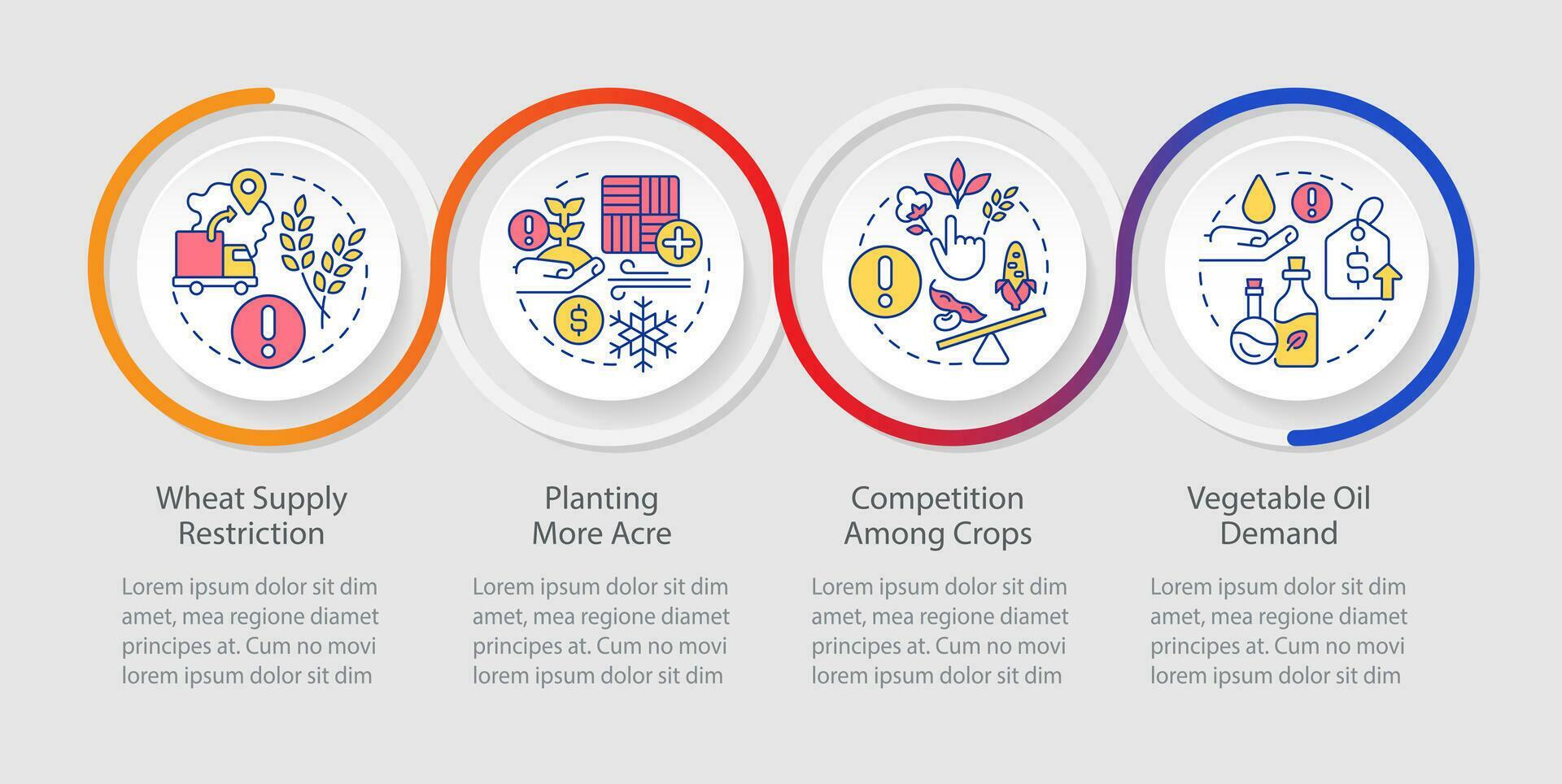 Wheat Supply Restriction

Lorem ipsum dolor sit dim amet, mea regione diamet principes at. Cum no movi lorem ipsum dolor sit dim

Planting More Acre

Lorem ipsum dolor sit dim amet, mea regione diamet principes at. Cum no movi lorem ipsum dolor sit dim

Competition Among Crops

Lorem ipsum dolor sit dim amet, mea regione diamet principes at. Cum no movi lorem ipsum dolor sit dim

Vegetable Oil Demand

Lorem ipsum dolor sit dim amet, mea regione diamet principes at. Cum no movi lorem ipsum dolor sit dim