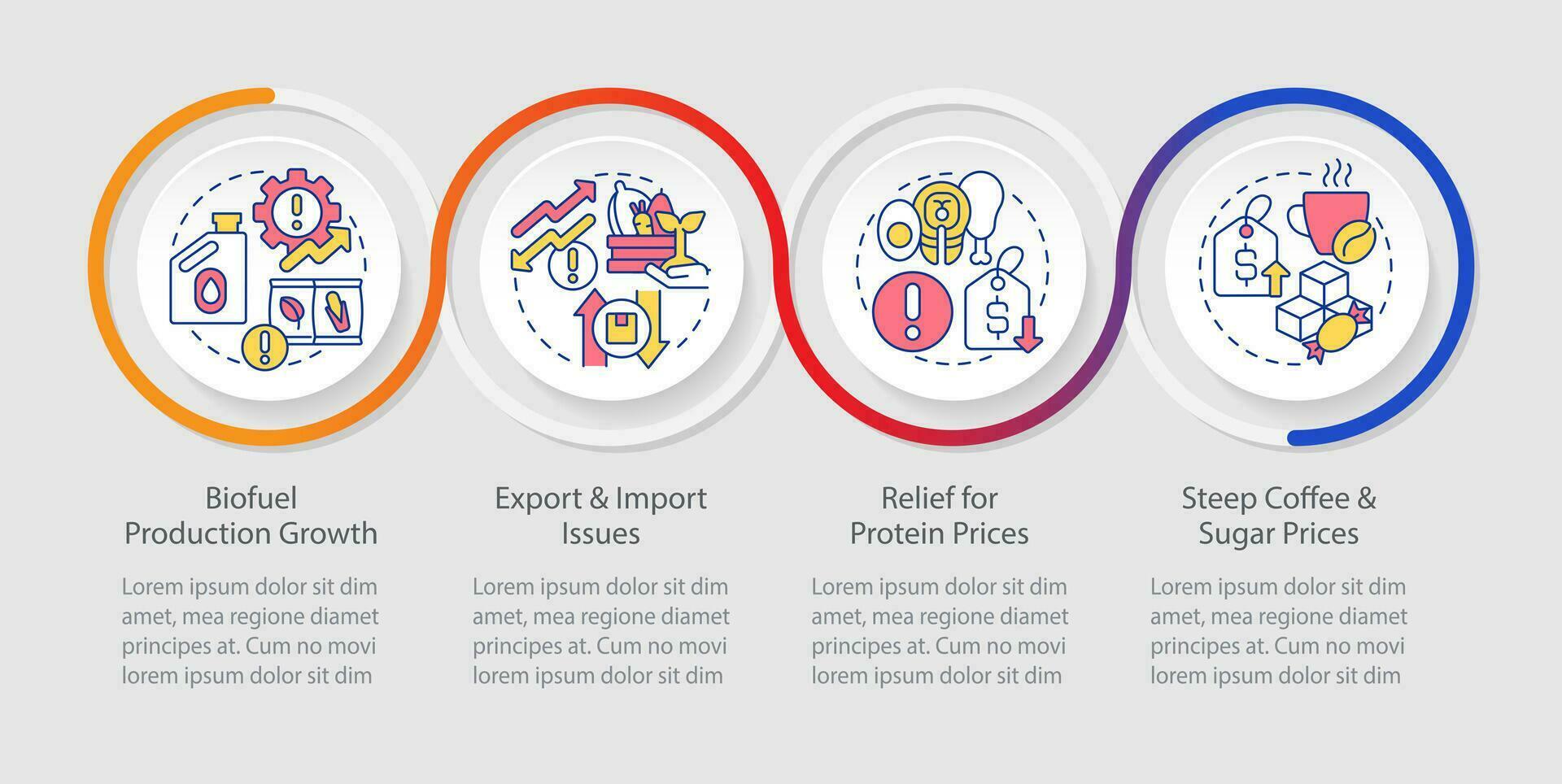 Biofuel Production Growth

Lorem ipsum dolor sit dim amet, mea regione diamet principes at. Cum no movi lorem ipsum dolor sit dim

Export & Import Issues

Lorem ipsum dolor sit dim amet, mea regione diamet principes at. Cum no movi lorem ipsum dolor sit dim

Relief for Protein Prices

Lorem ipsum dolor sit dim amet, mea regione diamet principes at. Cum no movi lorem ipsum dolor sit dim

Steep Coffee & Sugar Prices

Lorem ipsum dolor sit dim amet, mea regione diamet principes at. Cum no movi lorem ipsum dolor sit dim