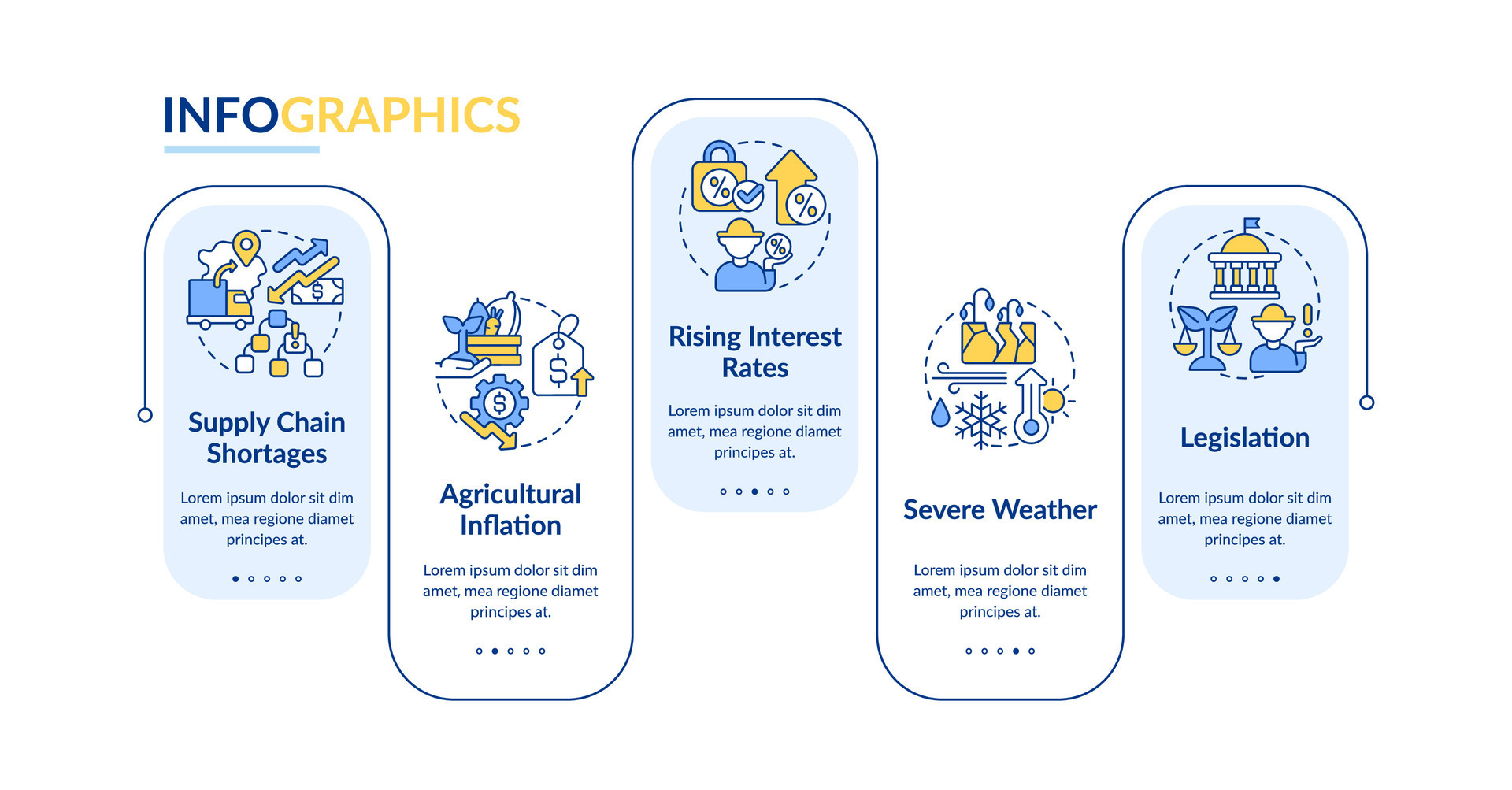 INFOGRAPHICS

Supply Chain Shortages

Lorem ipsum dolor sit dim amet, mea regione diamet principes at.

Agricultural Inflation

Lorem ipsum dolor sit dim amet, mea regione diamet principes at.

Rising Interest Rates

Lorem ipsum dolor sit dim amet, mea regione diamet principes at.

Severe Weather

Lorem ipsum dolor sit dim amet, mea regione diamet principes at.

Legislation

Lorem ipsum dolor sit dim amet, mea regione diamet principes at.