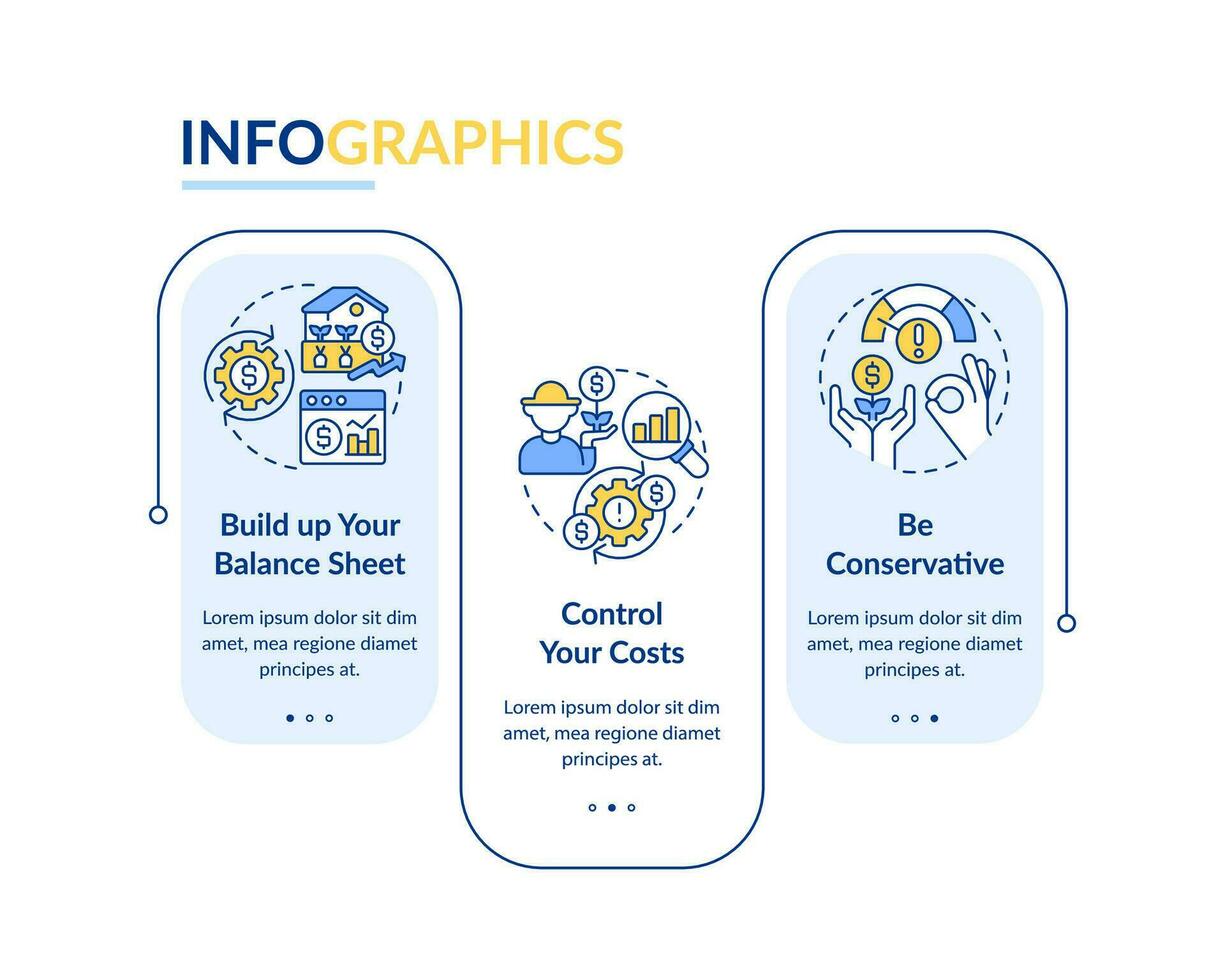 INFOGRAPHICS

Build up Your Balance Sheet

Lorem ipsum dolor sit dim amet, mea regione diamet principes at.

Control Your Costs

Lorem ipsum dolor sit dim amet, mea regione diamet principes at.

Be Conservative

Lorem ipsum dolor sit dim amet, mea regione diamet principes at.