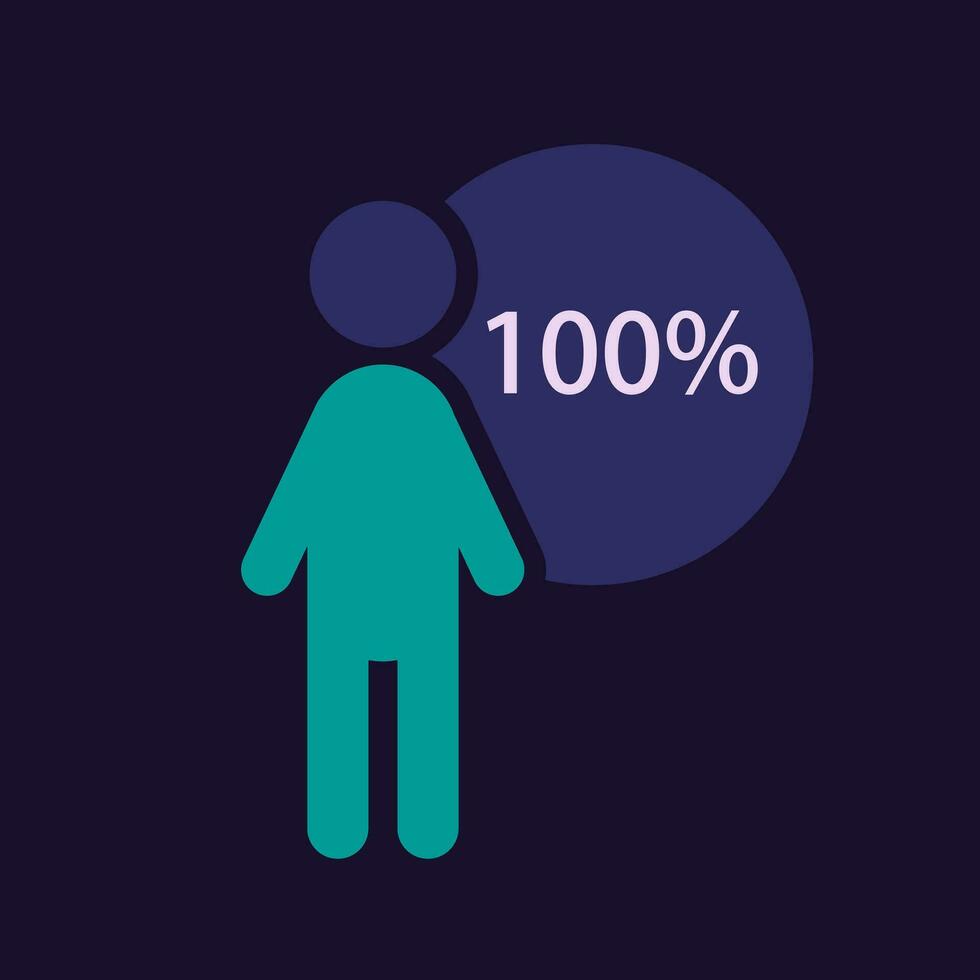 100%