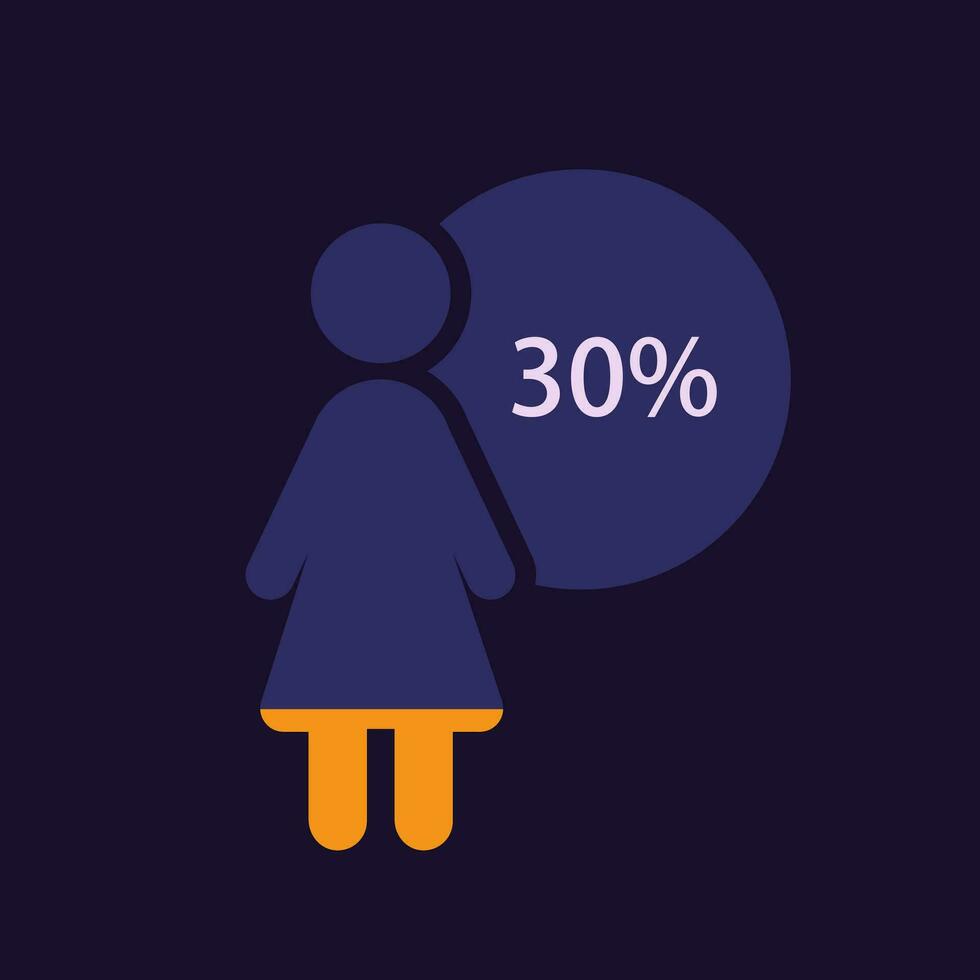 30%