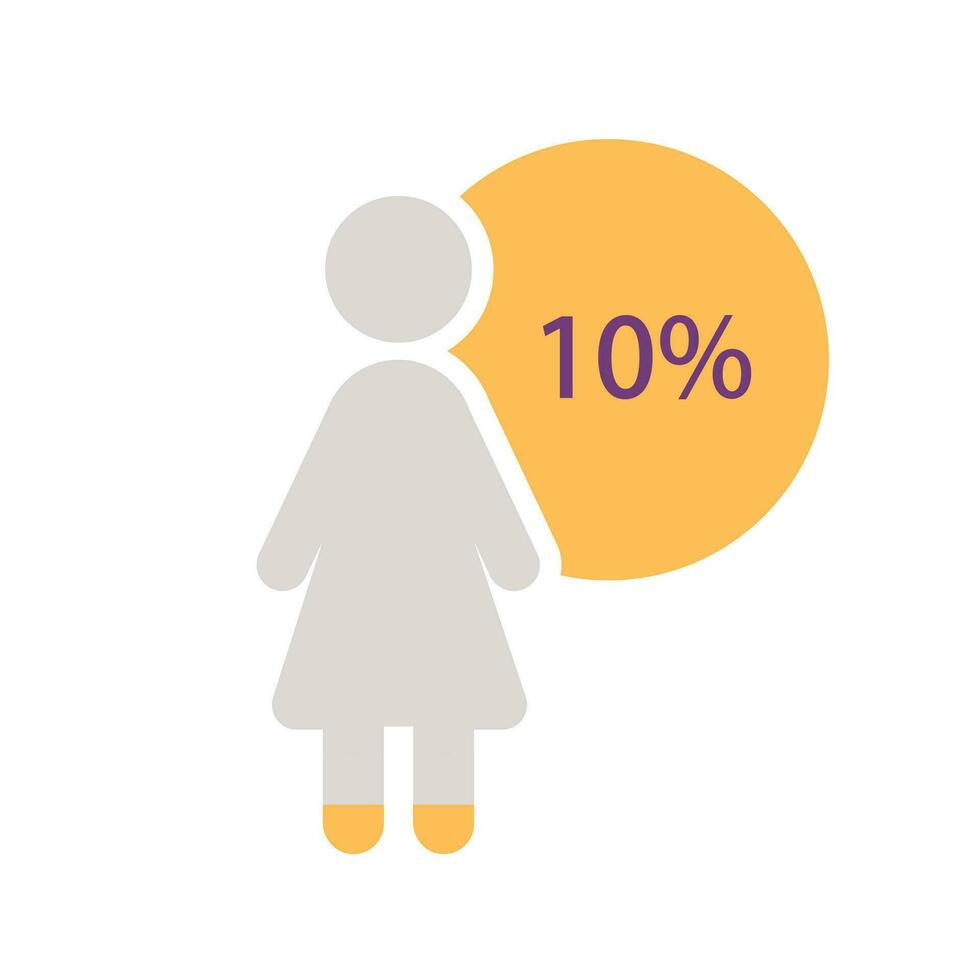 10%