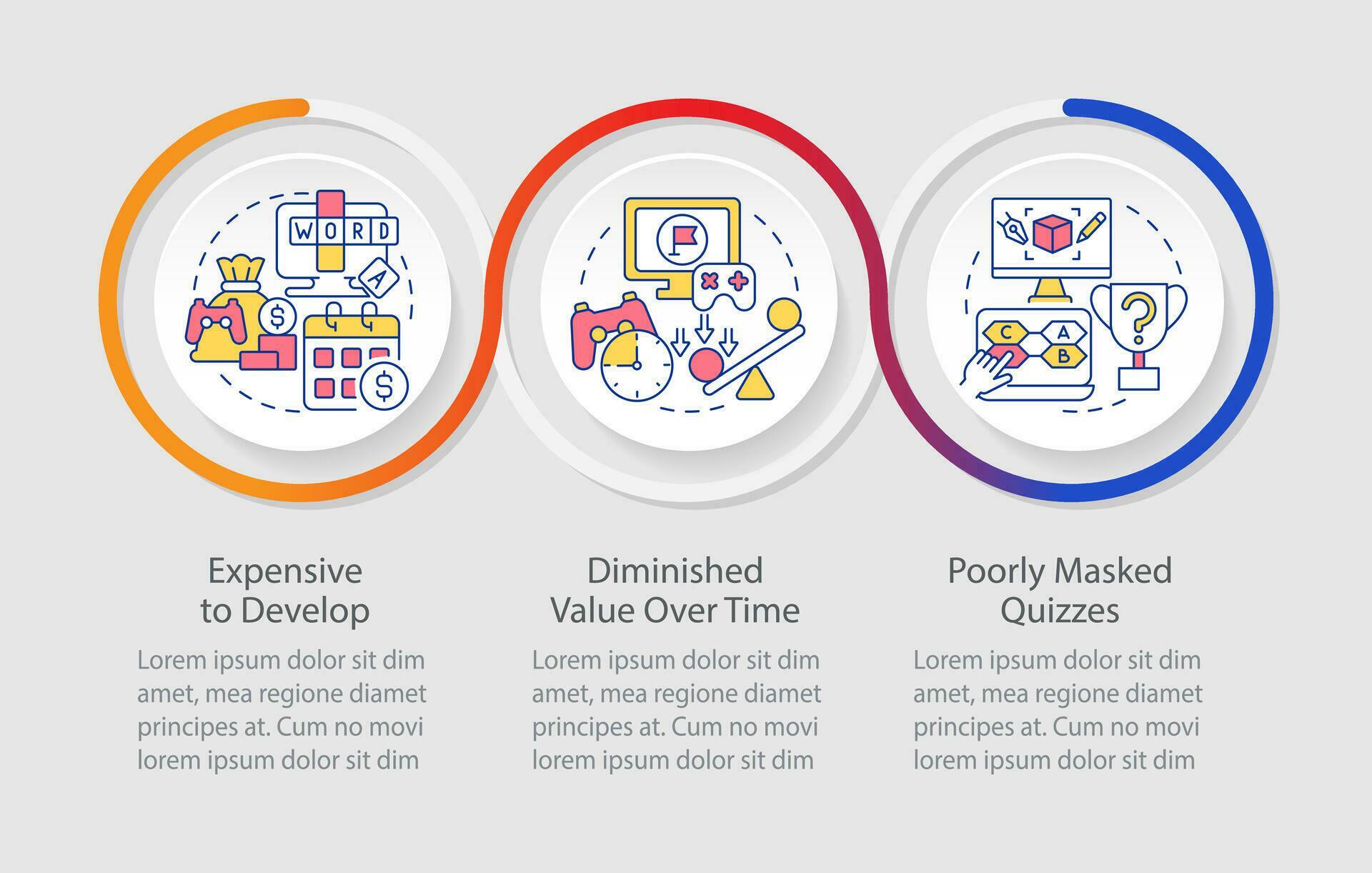 WORD

A

$

$

C

A

B

?

Expensive to Develop

Lorem ipsum dolor sit dim amet, mea regione diamet principes at. Cum no movi lorem ipsum dolor sit dim

Diminished Value Over Time

Lorem ipsum dolor sit dim amet, mea regione diamet principes at. Cum no movi lorem ipsum dolor sit dim

Poorly Masked Quizzes

Lorem ipsum dolor sit dim amet, mea regione diamet principes at. Cum no movi lorem ipsum dolor sit dim