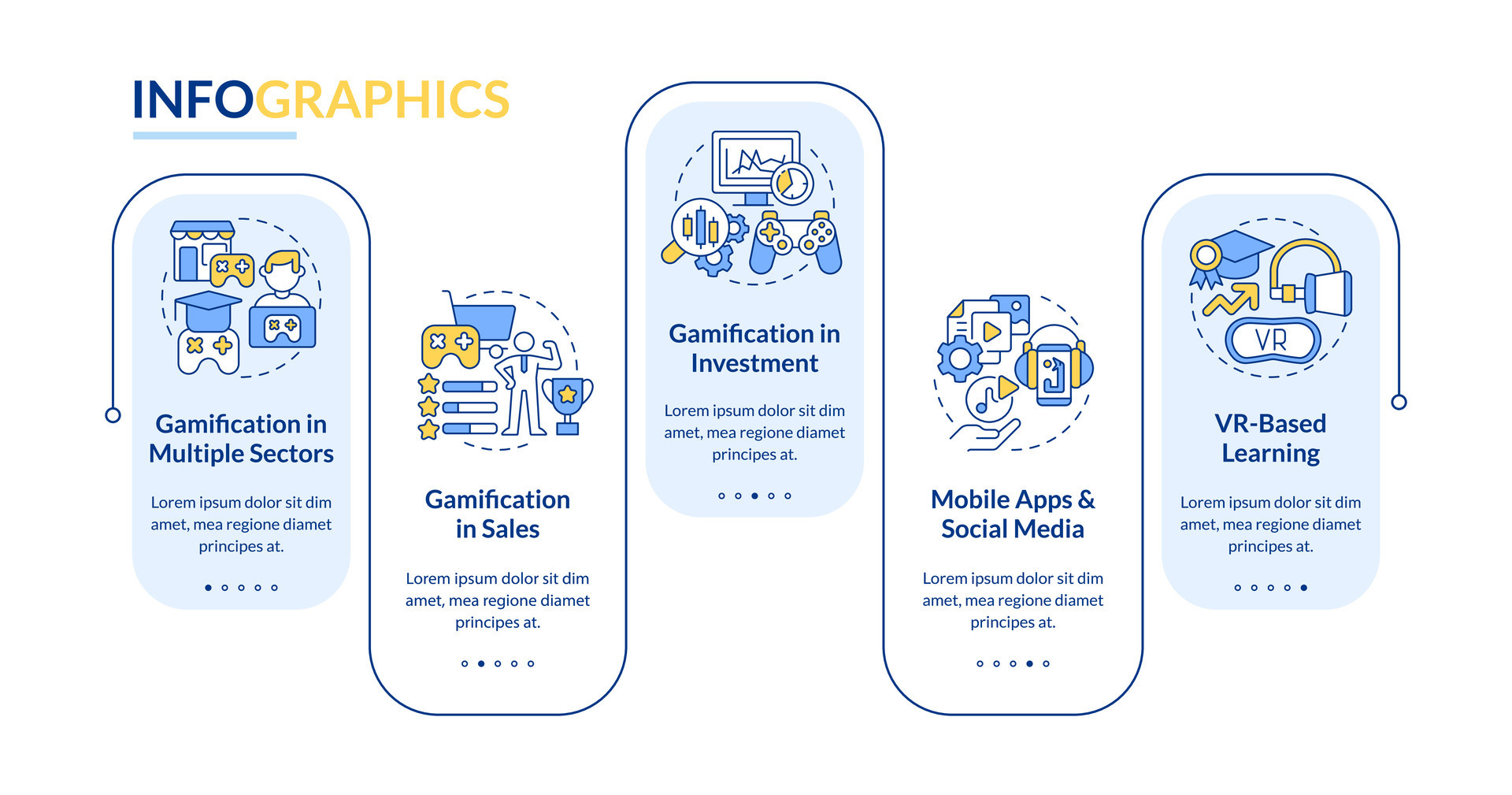 INFOGRAPHICS

Gamification in Multiple Sectors

Lorem ipsum dolor sit dim amet, mea regione diamet principes at.

Gamification in Sales

Lorem ipsum dolor sit dim amet, mea regione diamet principes at.

Gamification in Investment

Lorem ipsum dolor sit dim amet, mea regione diamet principes at.

Mobile Apps & Social Media

Lorem ipsum dolor sit dim amet, mea regione diamet principes at.

VR

VR-Based Learning

Lorem ipsum dolor sit dim amet, mea regione diamet principes at.