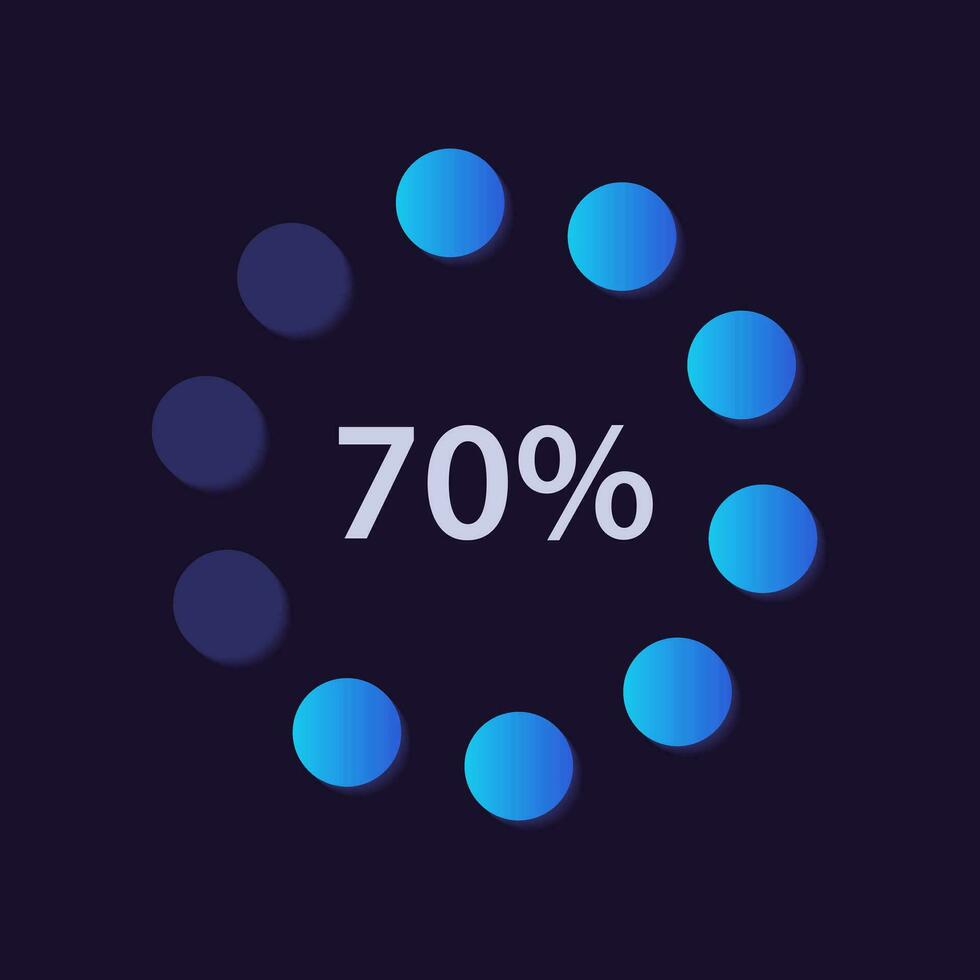 70%