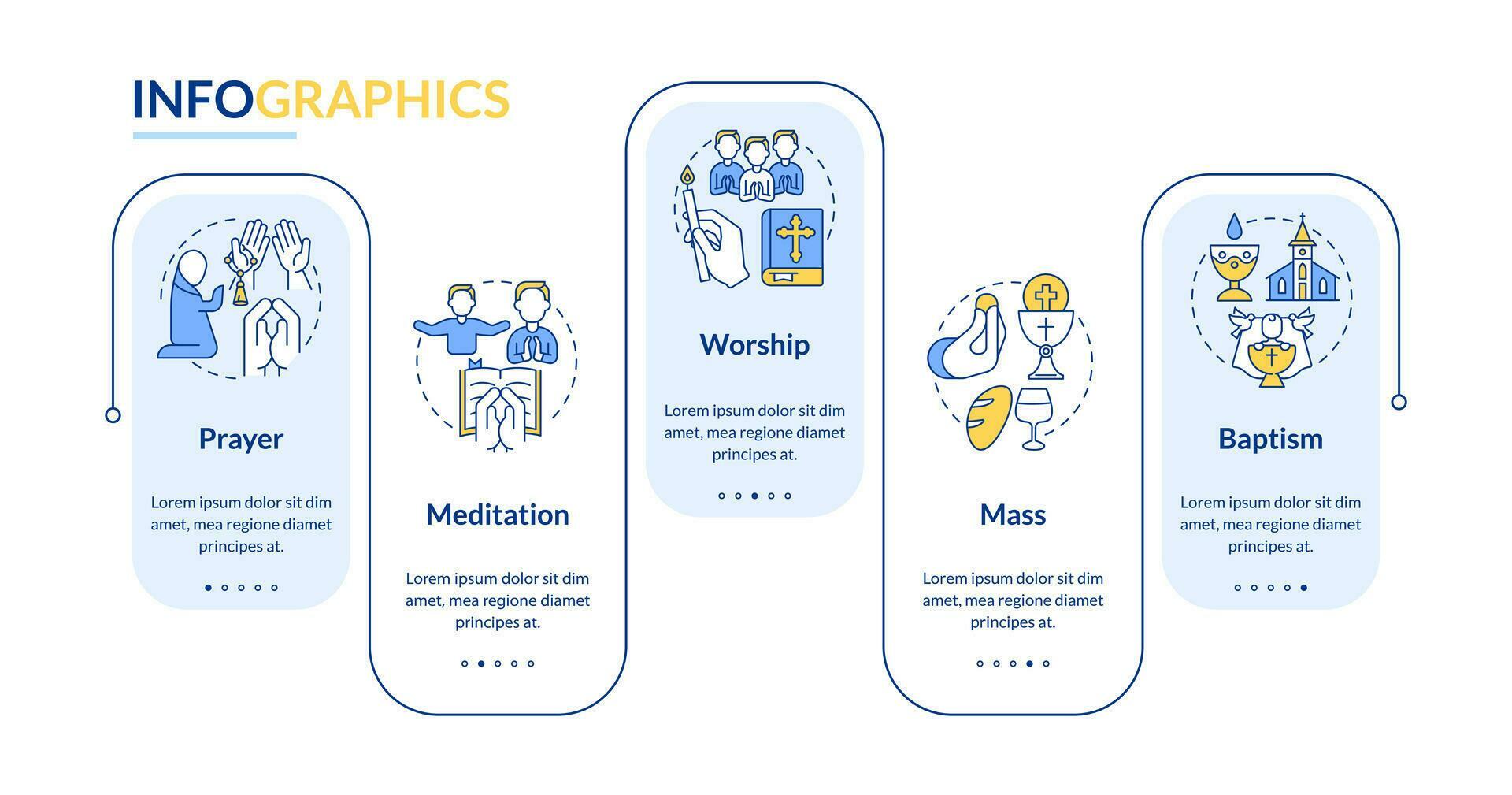 INFOGRAPHICS

Prayer

Lorem ipsum dolor sit dim amet, mea regione diamet principes at.

Meditation

Lorem ipsum dolor sit dim amet, mea regione diamet principes at.

Worship

Lorem ipsum dolor sit dim amet, mea regione diamet principes at.

Mass

Lorem ipsum dolor sit dim amet, mea regione diamet principes at.

Baptism

Lorem ipsum dolor sit dim amet, mea regione diamet principes at.