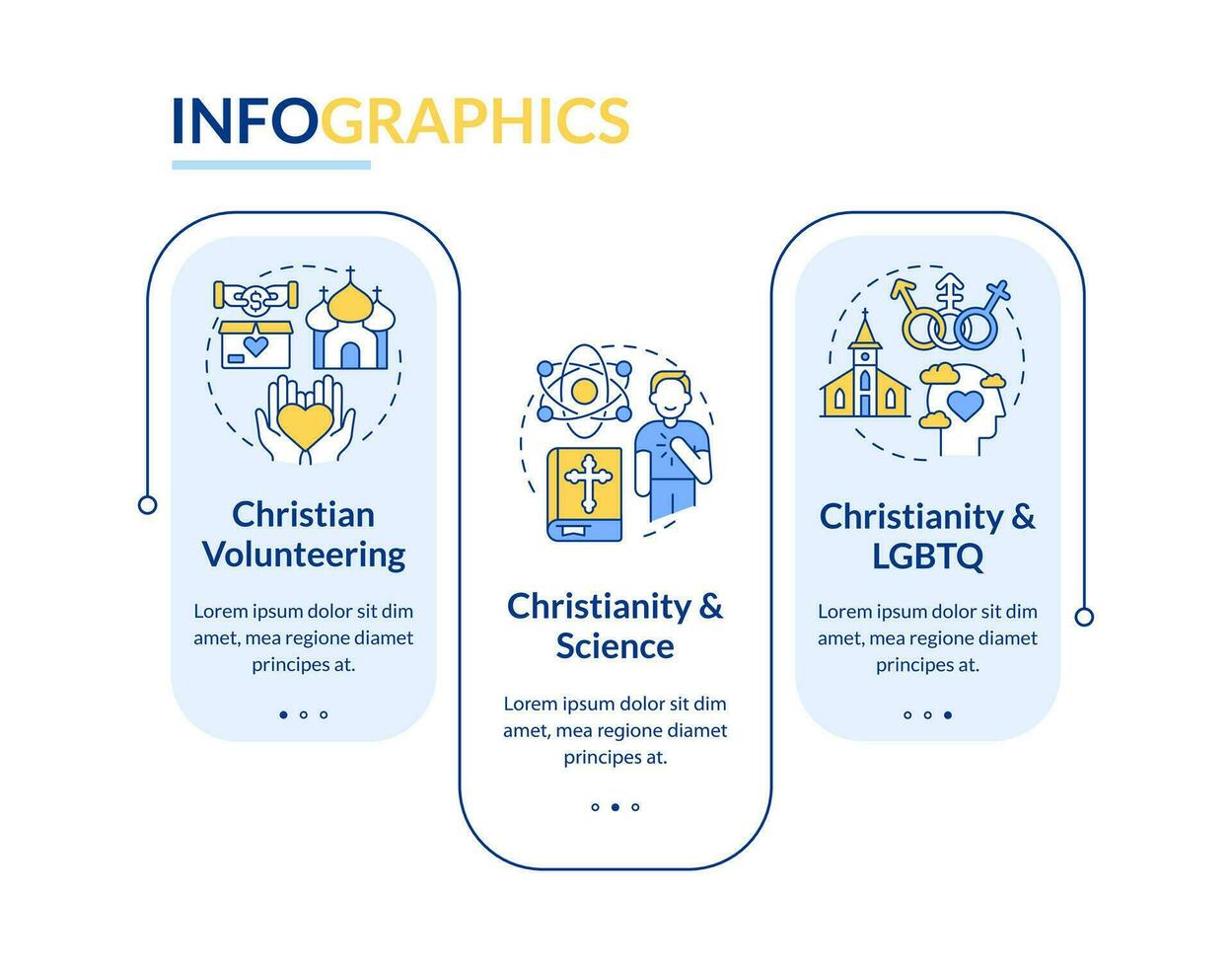 INFOGRAPHICS

Christian Volunteering

Lorem ipsum dolor sit dim amet, mea regione diamet principes at.

Christianity & Science

Lorem ipsum dolor sit dim amet, mea regione diamet principes at.

Christianity & LGBTQ

Lorem ipsum dolor sit dim amet, mea regione diamet principes at.