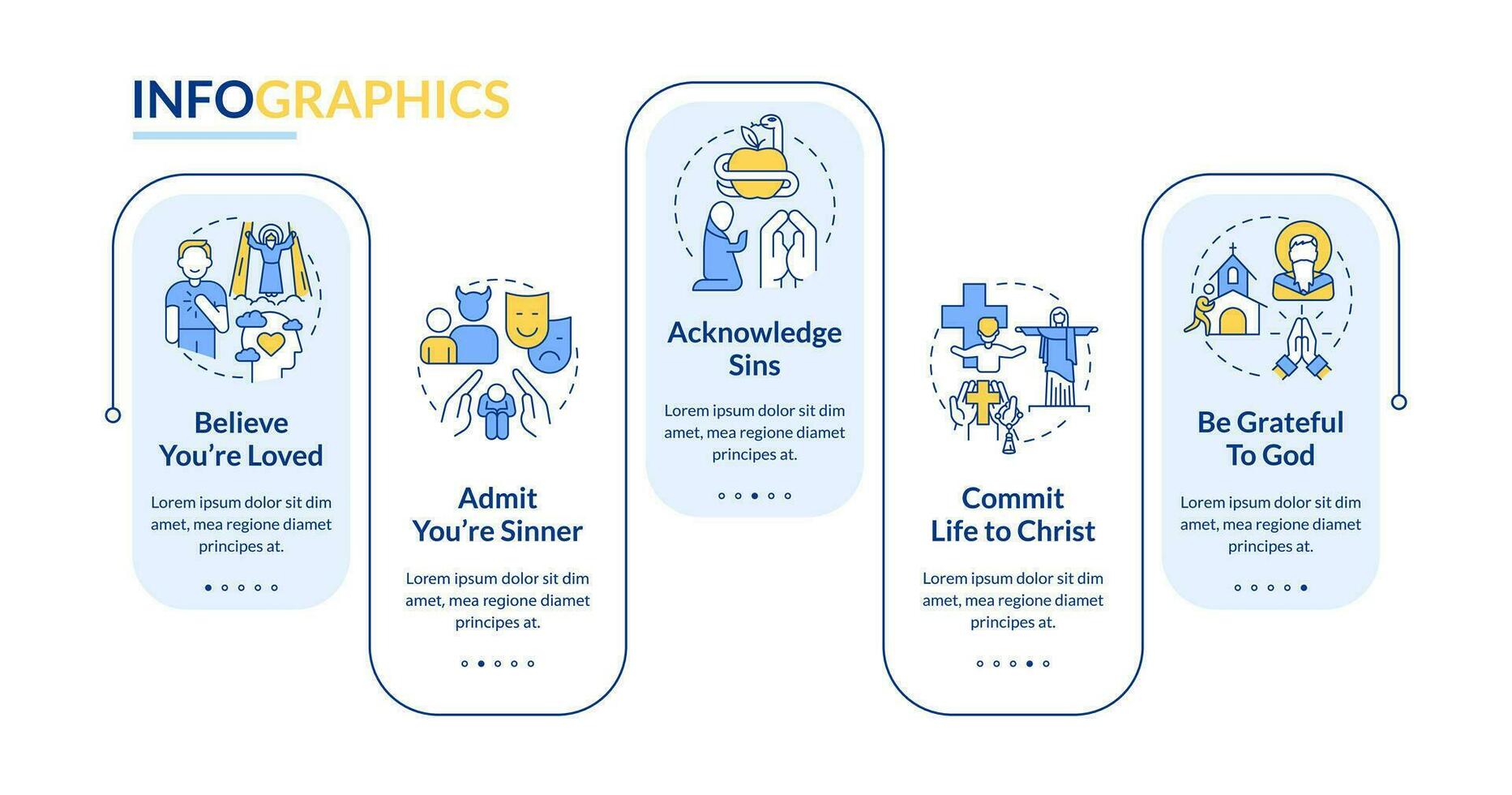 INFOGRAPHICS

Believe You're Loved

Lorem ipsum dolor sit dim amet, mea regione diamet principes at.

Admit You're Sinner

Lorem ipsum dolor sit dim amet, mea regione diamet principes at.

Acknowledge Sins

Lorem ipsum dolor sit dim amet, mea regione diamet principes at.

Commit Life to Christ

Lorem ipsum dolor sit dim amet, mea regione diamet principes at.

Be Grateful To God

Lorem ipsum dolor sit dim amet, mea regione diamet principes at.