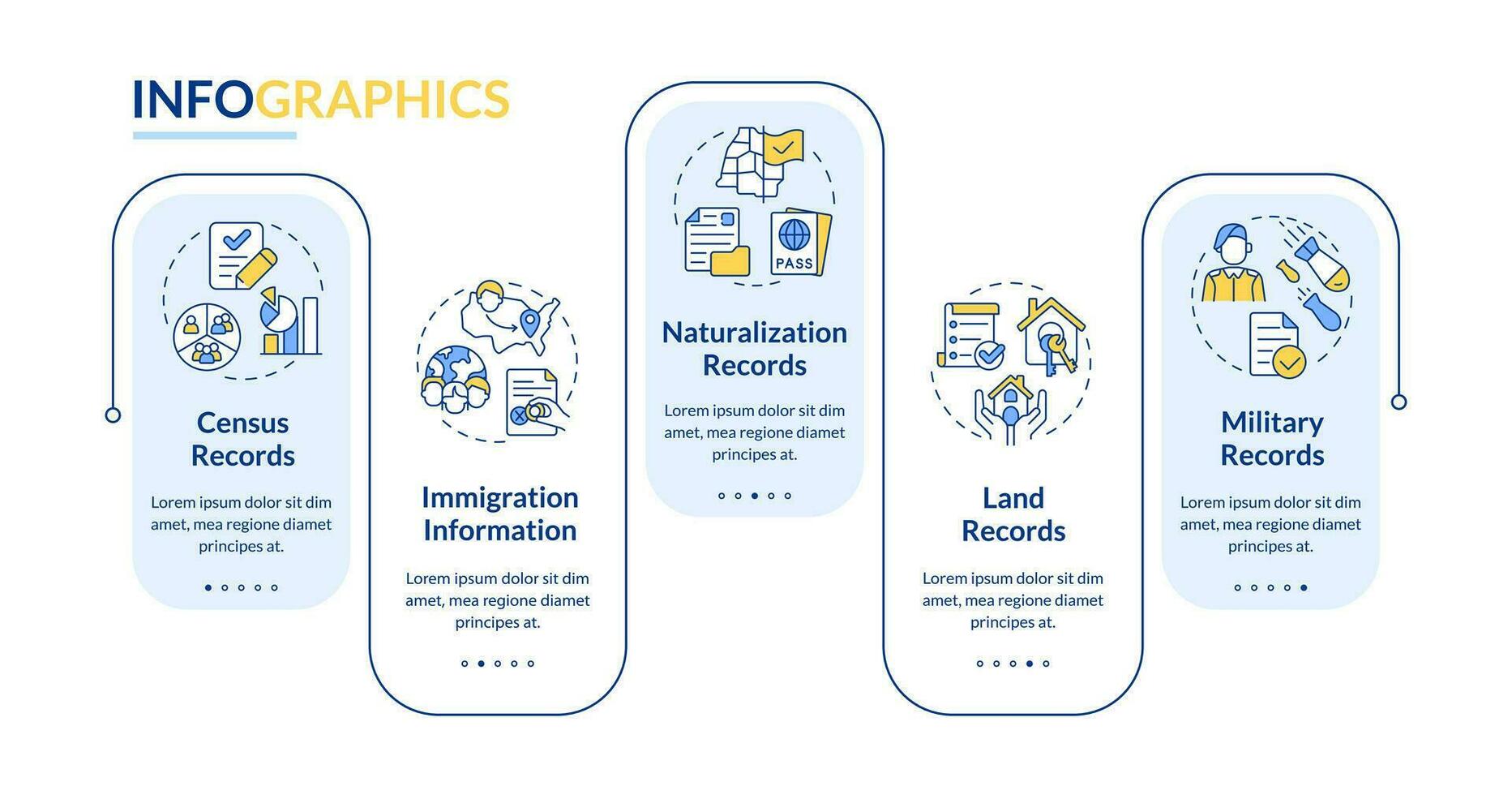 INFOGRAPHICS

Census Records

Lorem ipsum dolor sit dim amet, mea regione diamet principes at.

Immigration Information

Lorem ipsum dolor sit dim amet, mea regione diamet principes at.

PASS

Naturalization Records

Lorem ipsum dolor sit dim amet, mea regione diamet principes at.

Land Records

Lorem ipsum dolor sit dim amet, mea regione diamet principes at.

Military Records

Lorem ipsum dolor sit dim amet, mea regione diamet principes at.