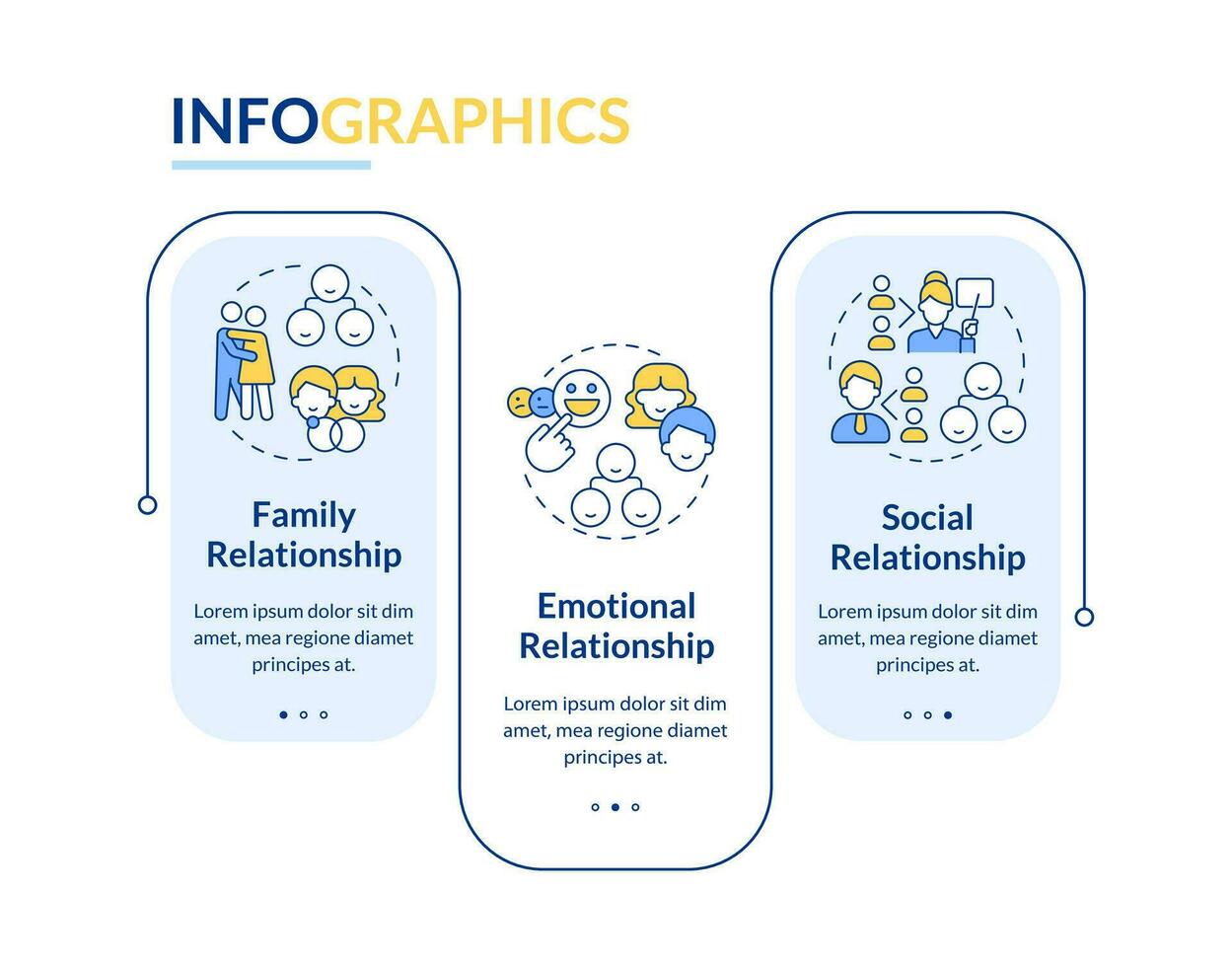 INFOGRAPHICS

Family Relationship

Lorem ipsum dolor sit dim amet, mea regione diamet principes at.

Emotional Relationship

Lorem ipsum dolor sit dim amet, mea regione diamet principes at.

Social Relationship

Lorem ipsum dolor sit dim amet, mea regione diamet principes at.