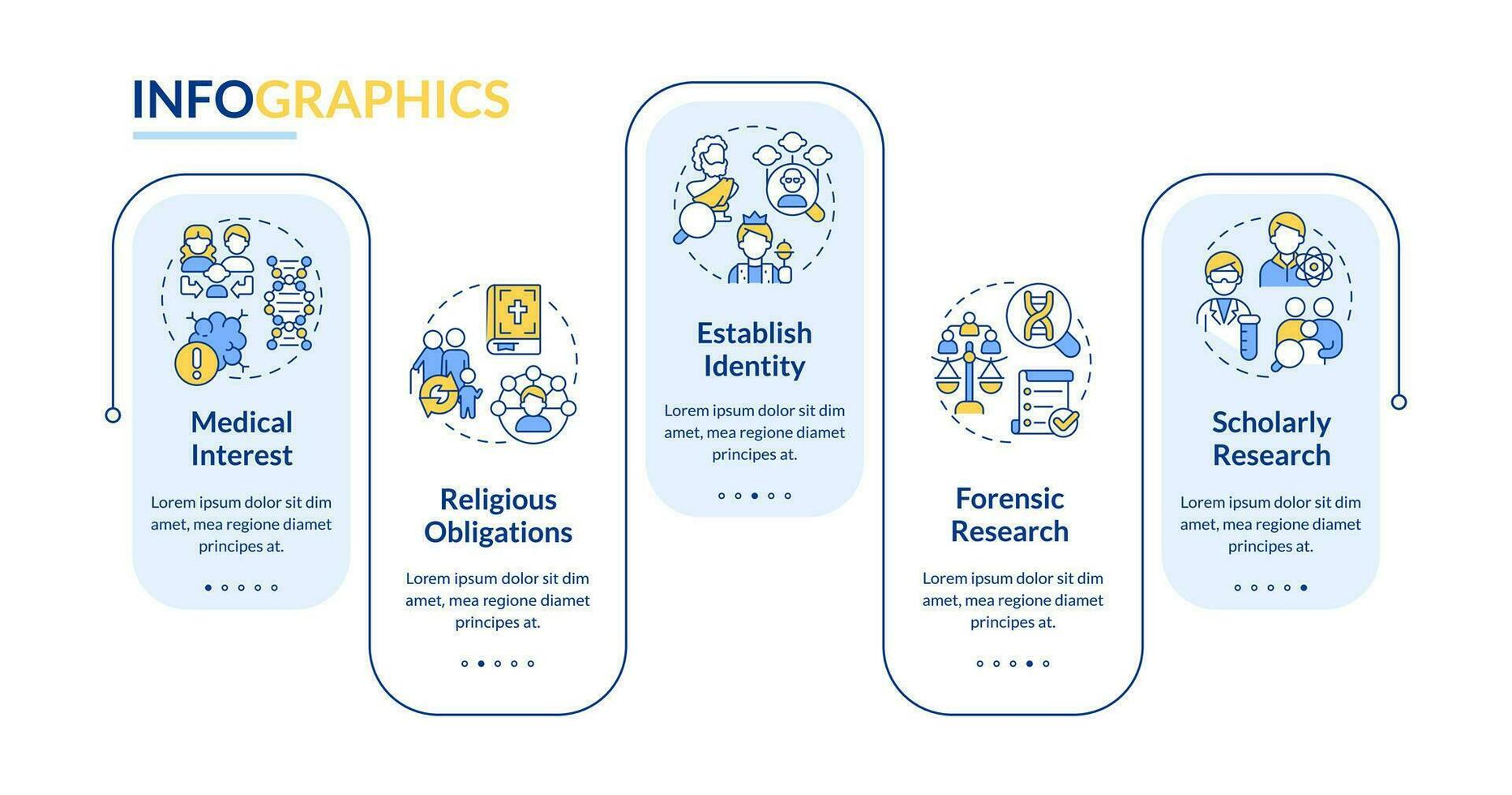 INFOGRAPHICS

Medical Interest

Lorem ipsum dolor sit dim amet, mea regione diamet principes at.

Religious Obligations

Lorem ipsum dolor sit dim amet, mea regione diamet principes at.

Establish Identity

Lorem ipsum dolor sit dim amet, mea regione diamet principes at.

Forensic Research

Lorem ipsum dolor sit dim amet, mea regione diamet principes at.

Scholarly Research

Lorem ipsum dolor sit dim amet, mea regione diamet principes at.