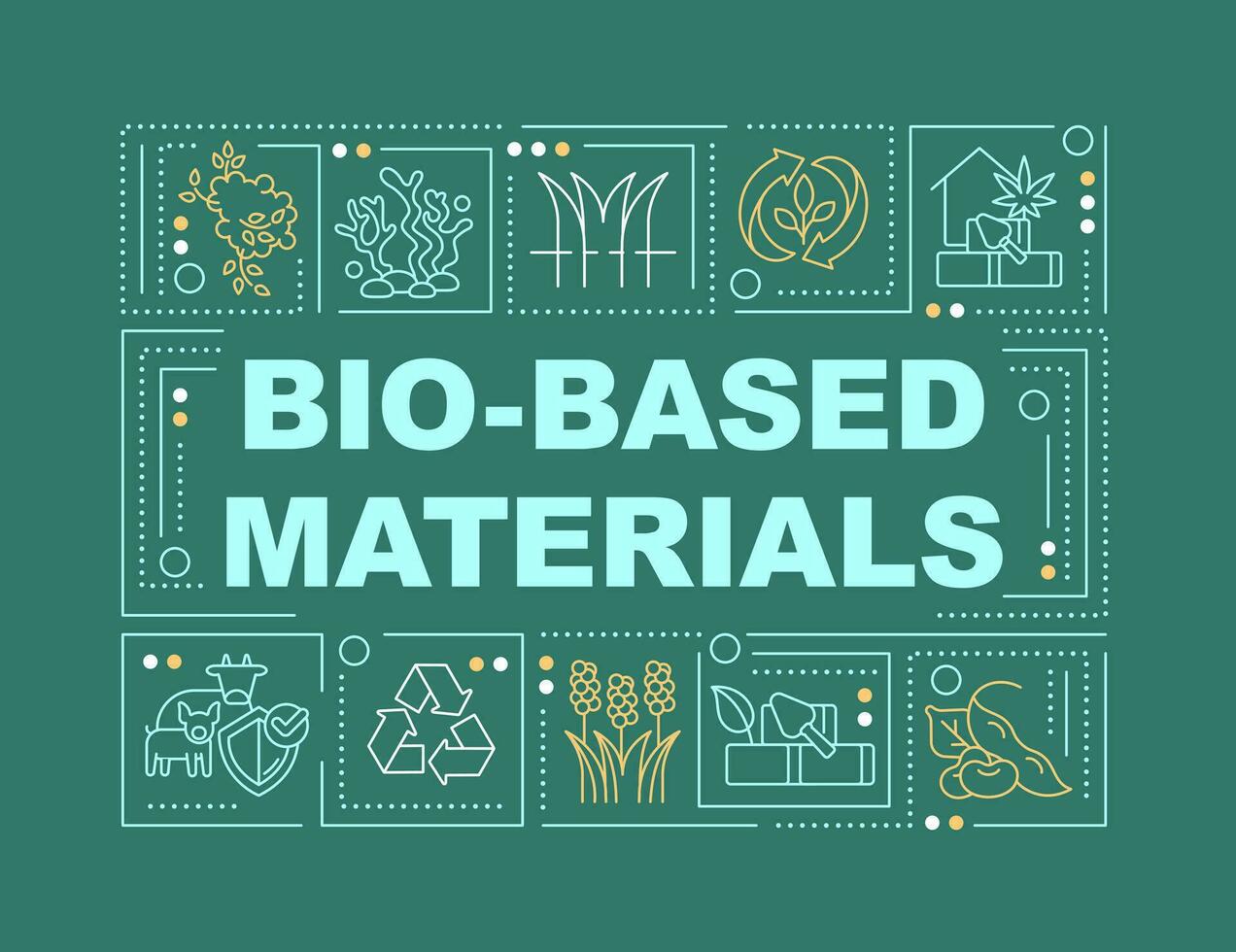 BIO-BASED MATERIALS