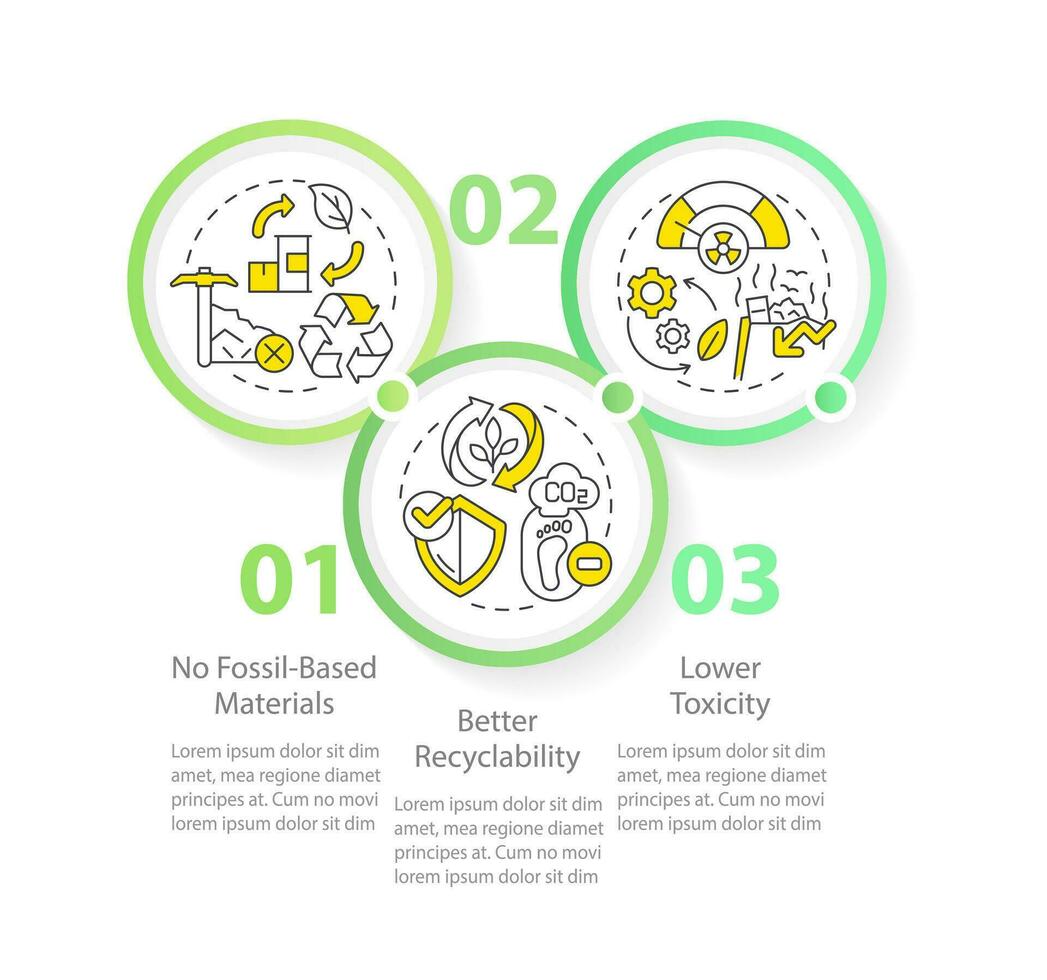 02

$CO_2$

01

No Fossil-Based Materials

Lorem ipsum dolor sit dim amet, mea regione diamet principes at. Cum no movi lorem ipsum dolor sit dim

Better Recyclability

Lorem ipsum dolor sit dim amet, mea regione diamet principes at. Cum no movi lorem ipsum dolor sit dim

03

Lower Toxicity

Lorem ipsum dolor sit dim amet, mea regione diamet principes at. Cum no movi lorem ipsum dolor sit dim