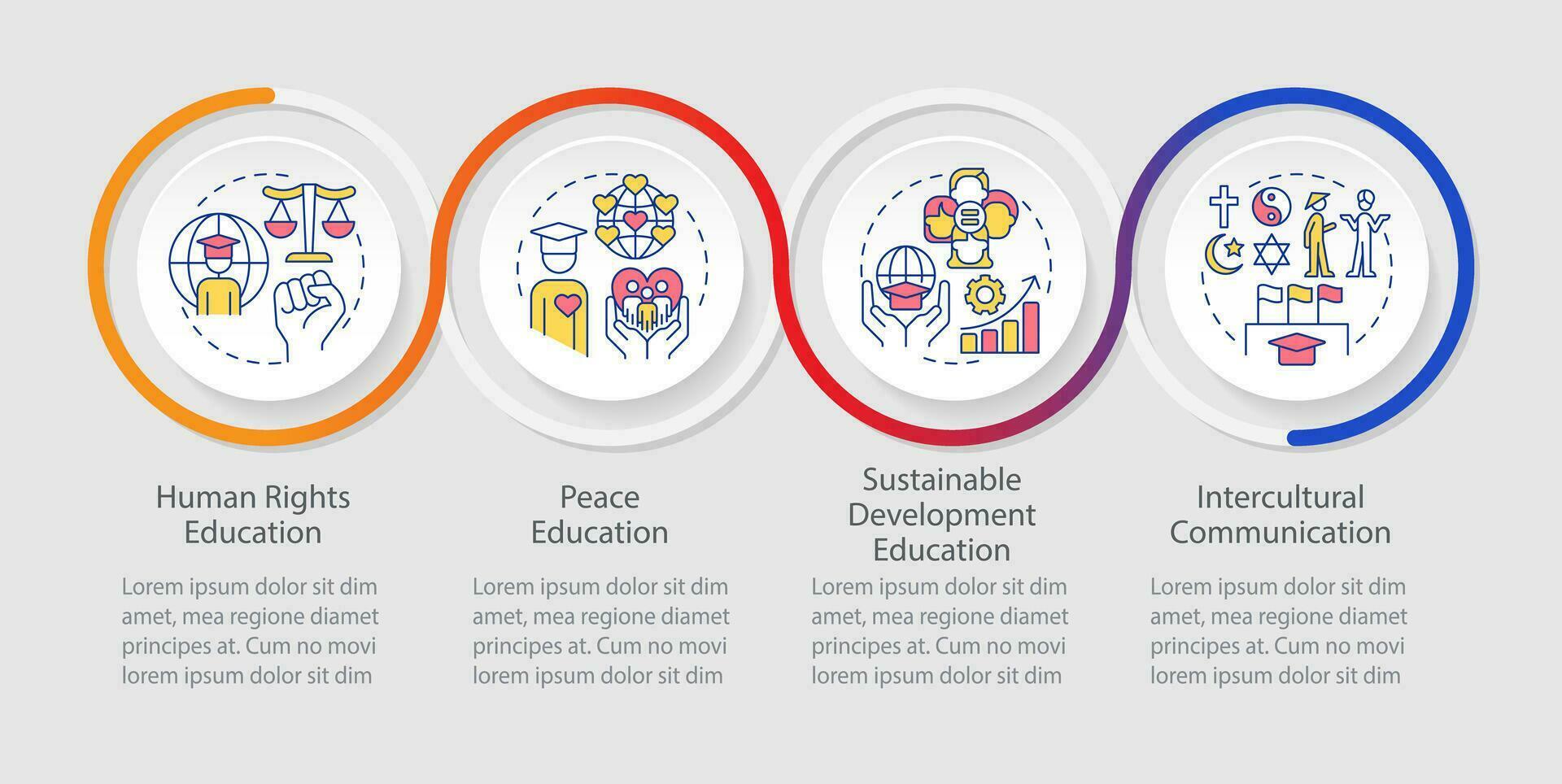 Human Rights Education

Lorem ipsum dolor sit dim amet, mea regione diamet principes at. Cum no movi lorem ipsum dolor sit dim

Peace Education

Lorem ipsum dolor sit dim amet, mea regione diamet principes at. Cum no movi lorem ipsum dolor sit dim

Sustainable Development Education

Lorem ipsum dolor sit dim amet, mea regione diamet principes at. Cum no movi lorem ipsum dolor sit dim

Intercultural Communication

Lorem ipsum dolor sit dim amet, mea regione diamet principes at. Cum no movi lorem ipsum dolor sit dim