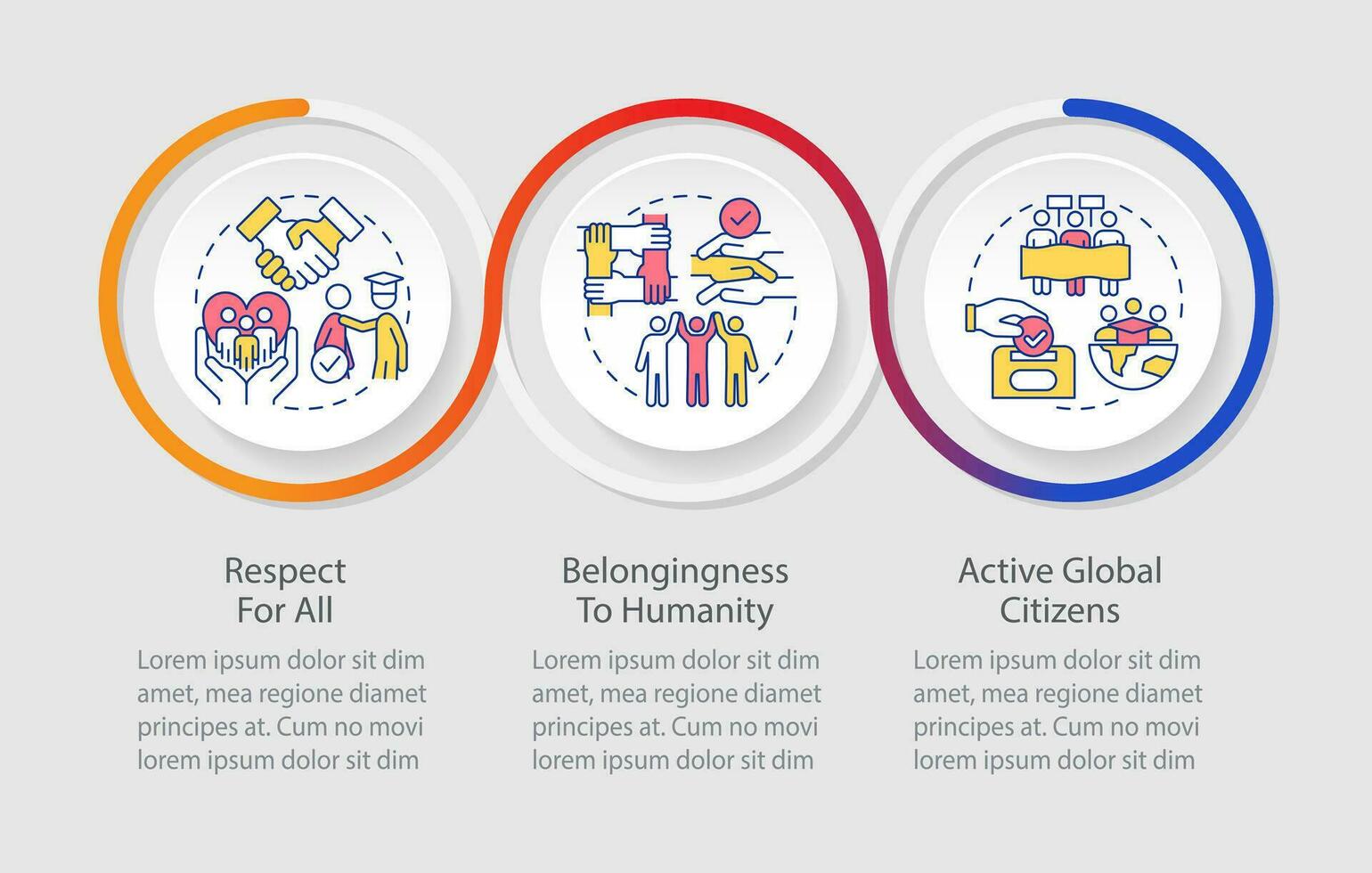 Respect For All

Lorem ipsum dolor sit dim amet, mea regione diamet principes at. Cum no movi lorem ipsum dolor sit dim

Belongingness To Humanity

Lorem ipsum dolor sit dim amet, mea regione diamet principes at. Cum no movi lorem ipsum dolor sit dim

Active Global Citizens

Lorem ipsum dolor sit dim amet, mea regione diamet principes at. Cum no movi lorem ipsum dolor sit dim