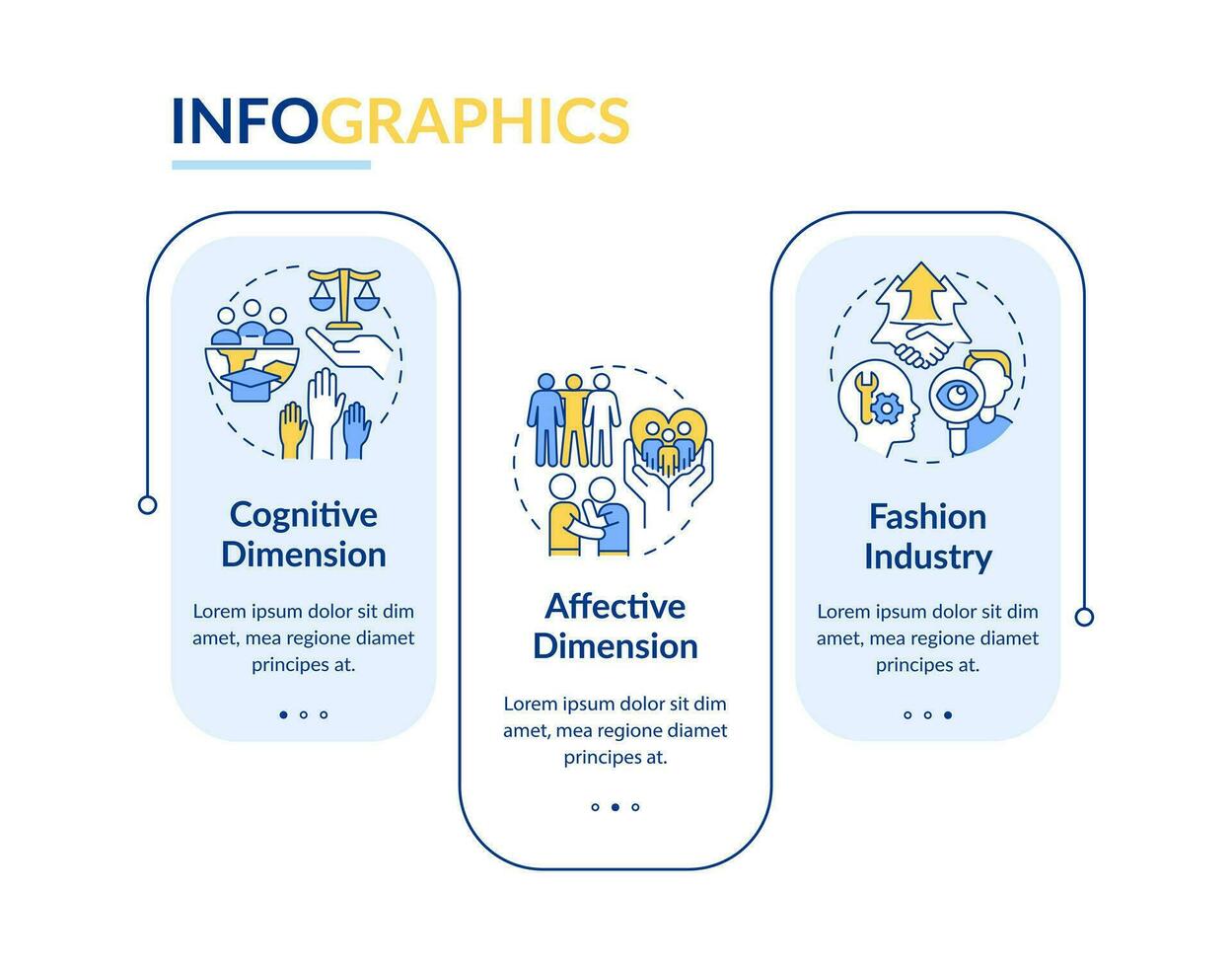 INFOGRAPHICS

Cognitive Dimension

Lorem ipsum dolor sit dim amet, mea regione diamet principes at.

Affective Dimension

Lorem ipsum dolor sit dim amet, mea regione diamet principes at.

Fashion Industry

Lorem ipsum dolor sit dim amet, mea regione diamet principes at.