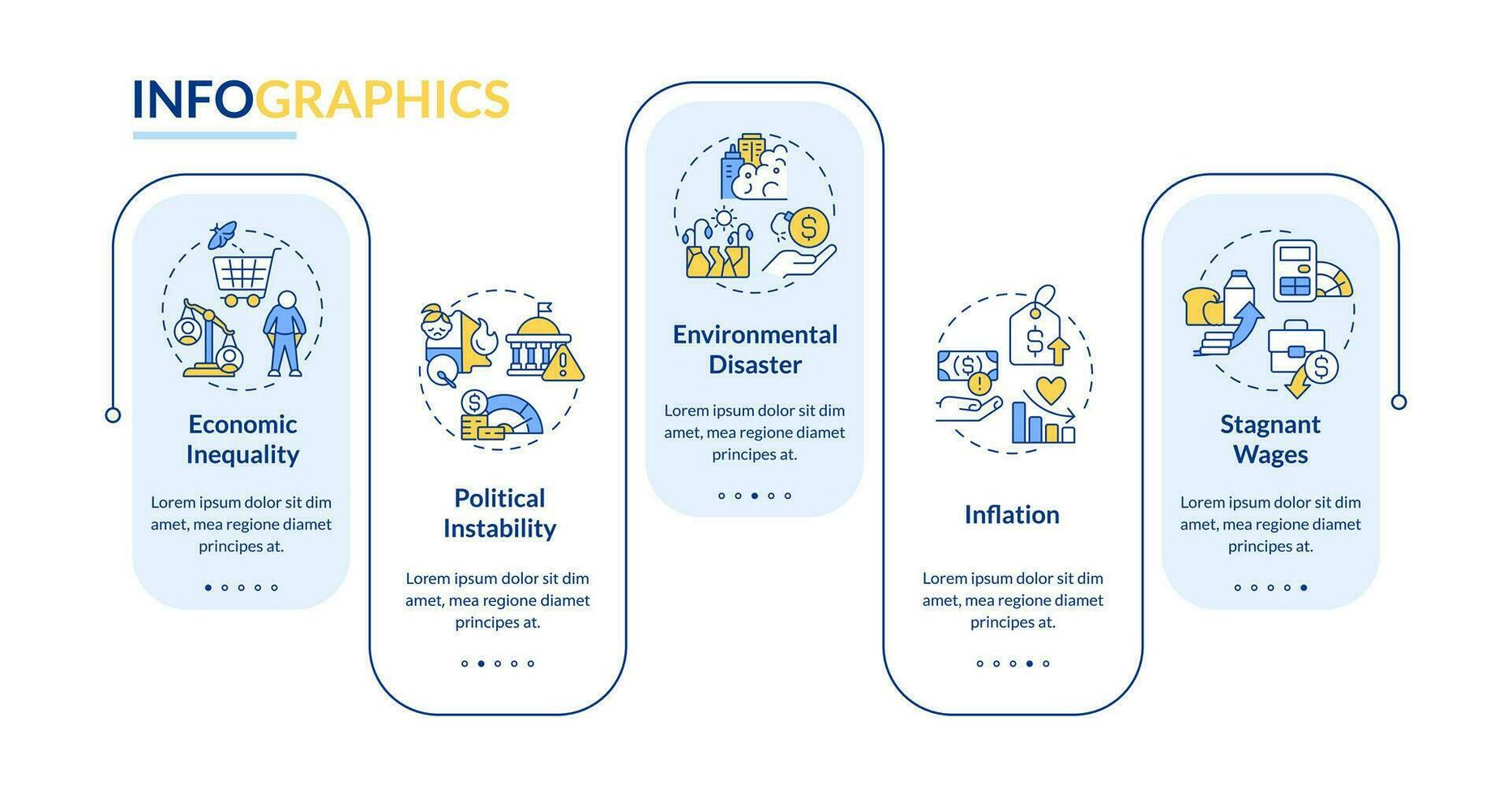 INFOGRAPHICS

Economic Inequality

Lorem ipsum dolor sit dim amet, mea regione diamet principes at.

Political Instability

Lorem ipsum dolor sit dim amet, mea regione diamet principes at.

Environmental Disaster

Lorem ipsum dolor sit dim amet, mea regione diamet principes at.

Inflation

Lorem ipsum dolor sit dim amet, mea regione diamet principes at.

Stagnant Wages

Lorem ipsum dolor sit dim amet, mea regione diamet principes at.