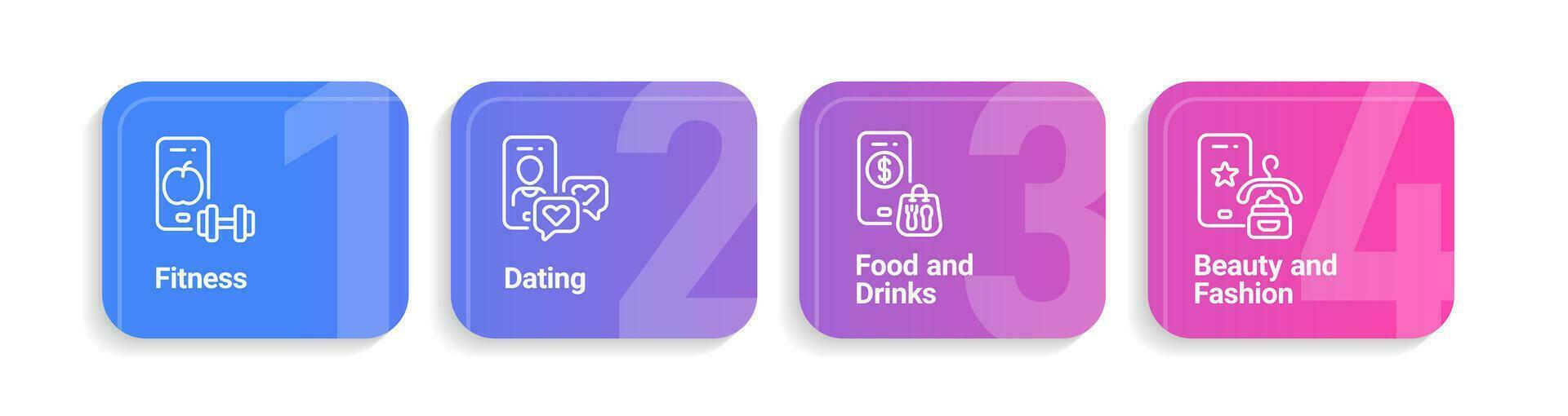 1
Fitness

2
Dating

3
Food and Drinks

4
Beauty and Fashion