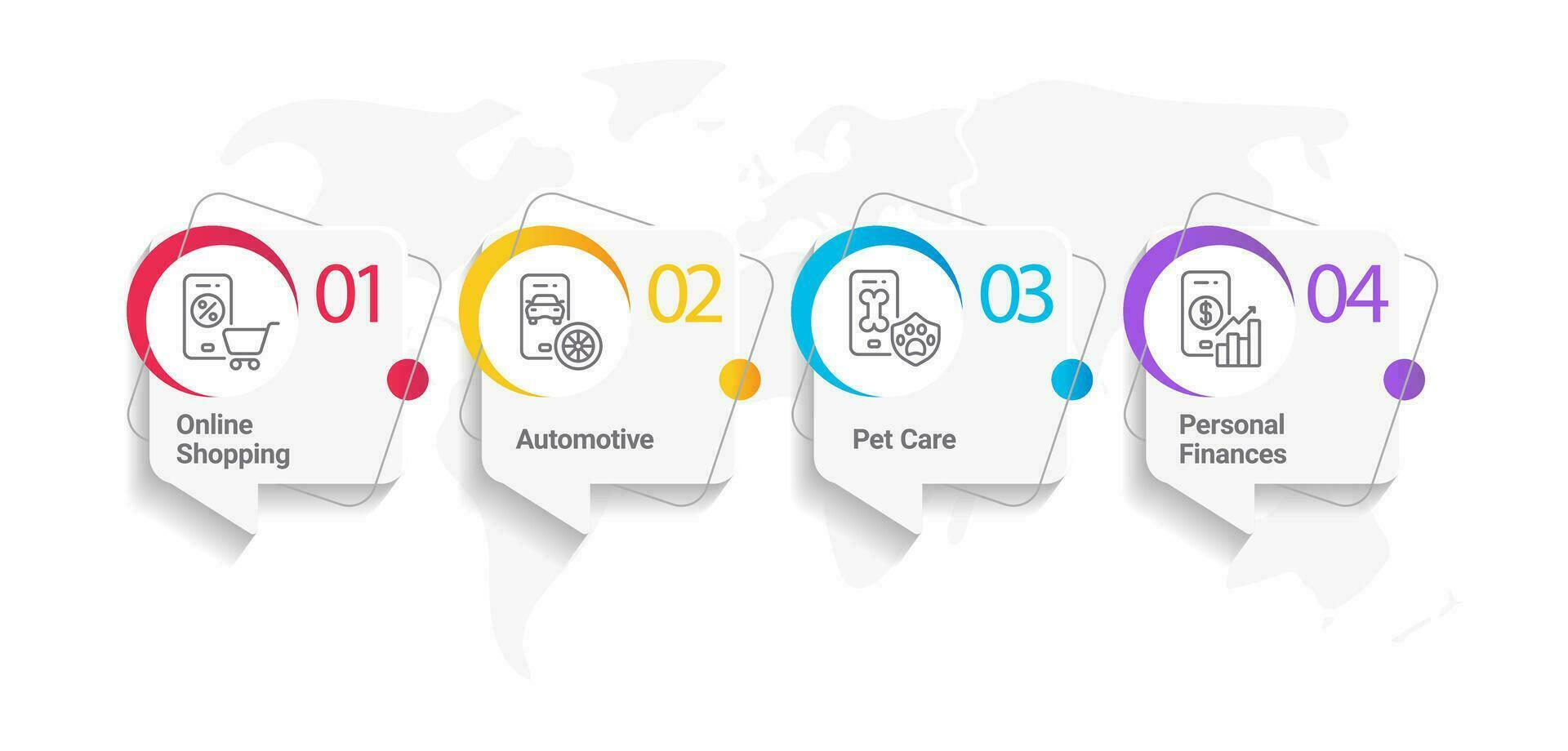 01
Online Shopping

02
Automotive

03
Pet Care

04
Personal Finances