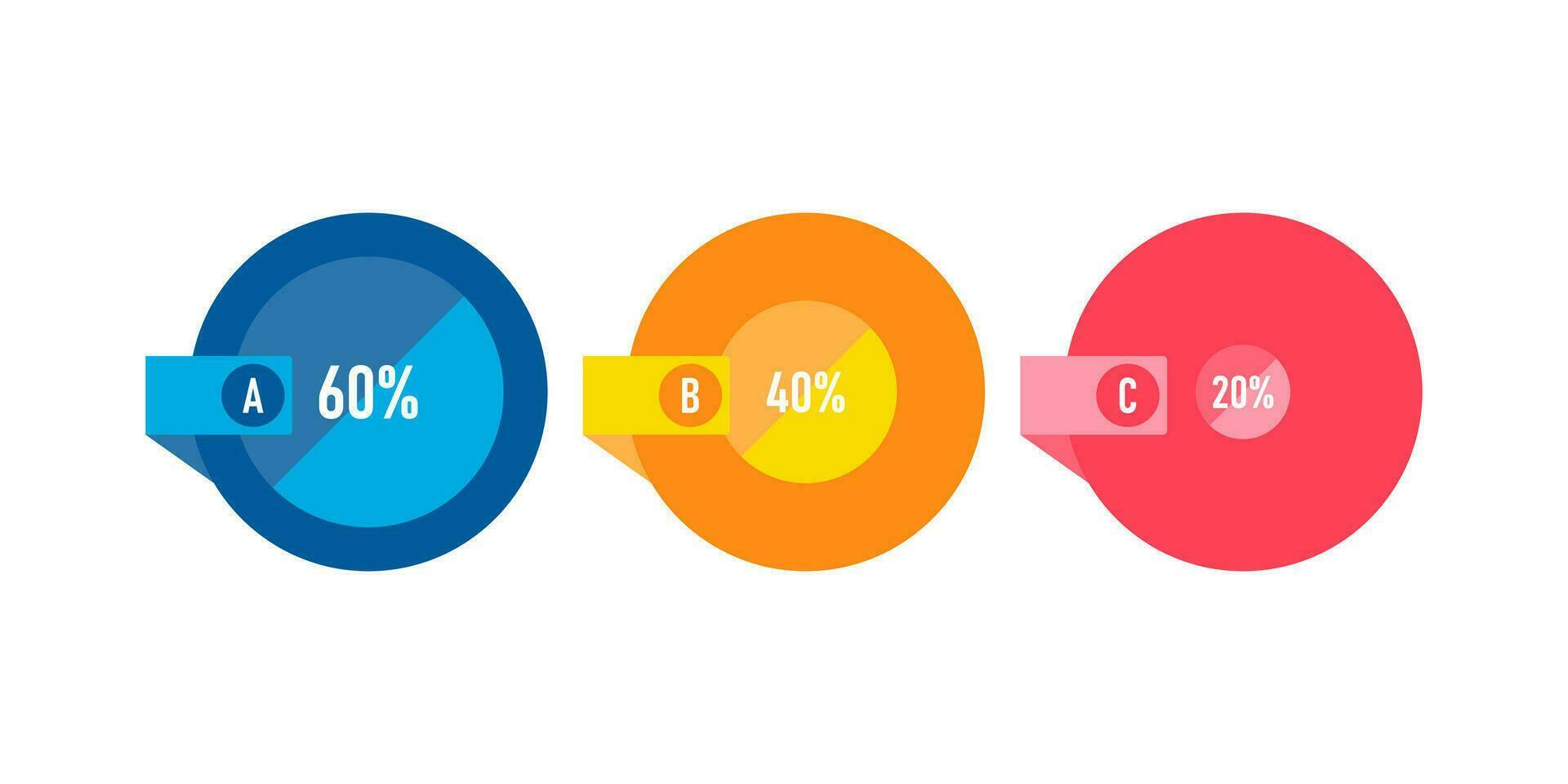 A 60%

B 40%

C 20%