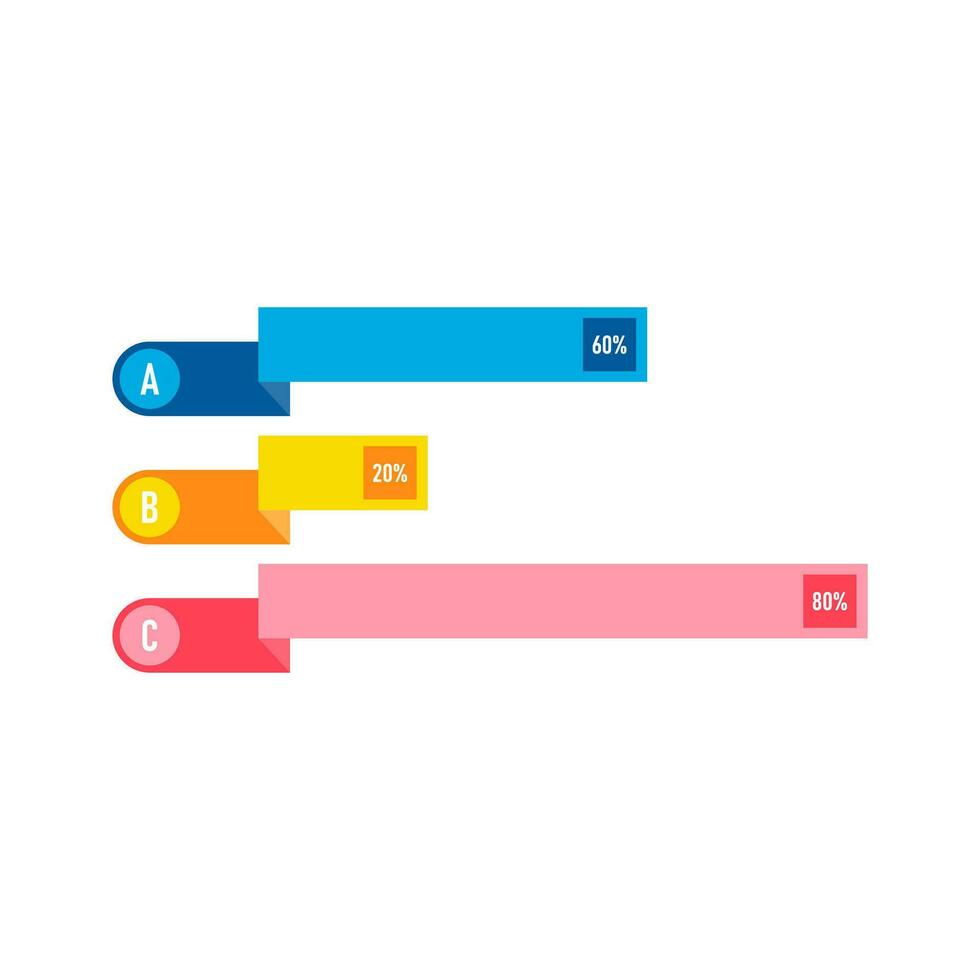 A
60%

B
20%

C
80%