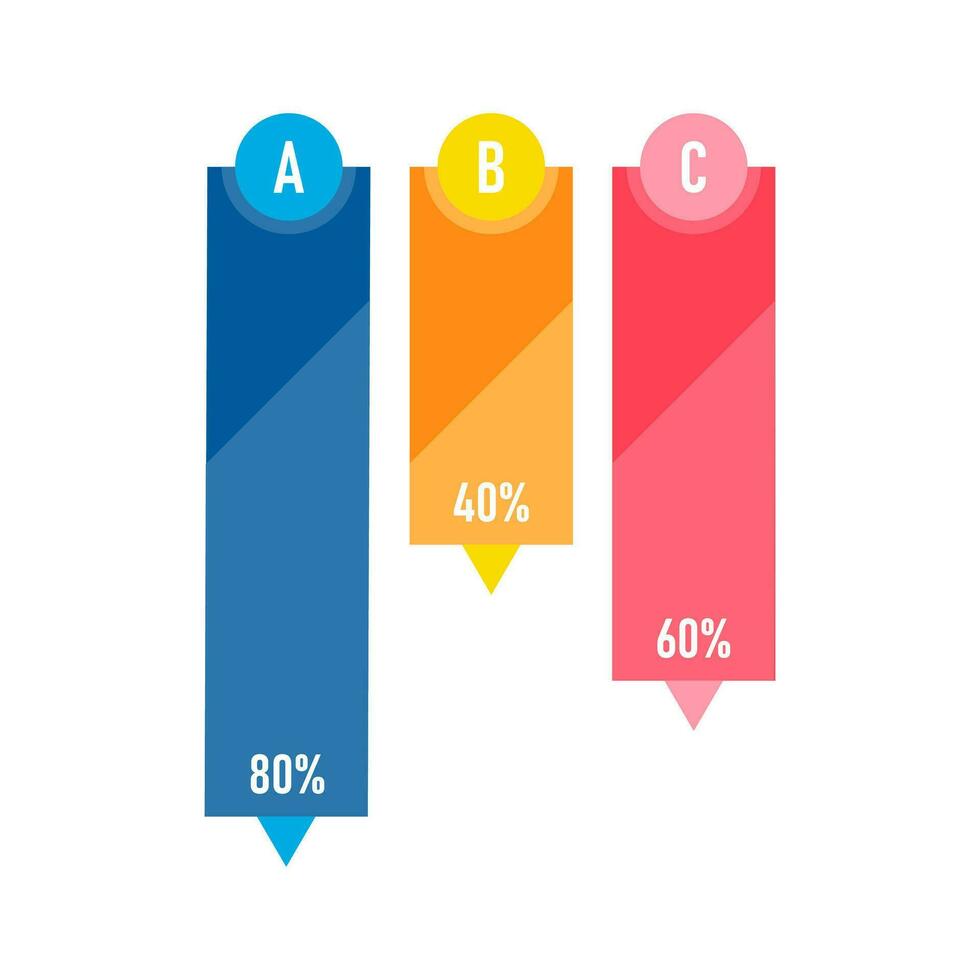 A
80%

B
40%

C
60%