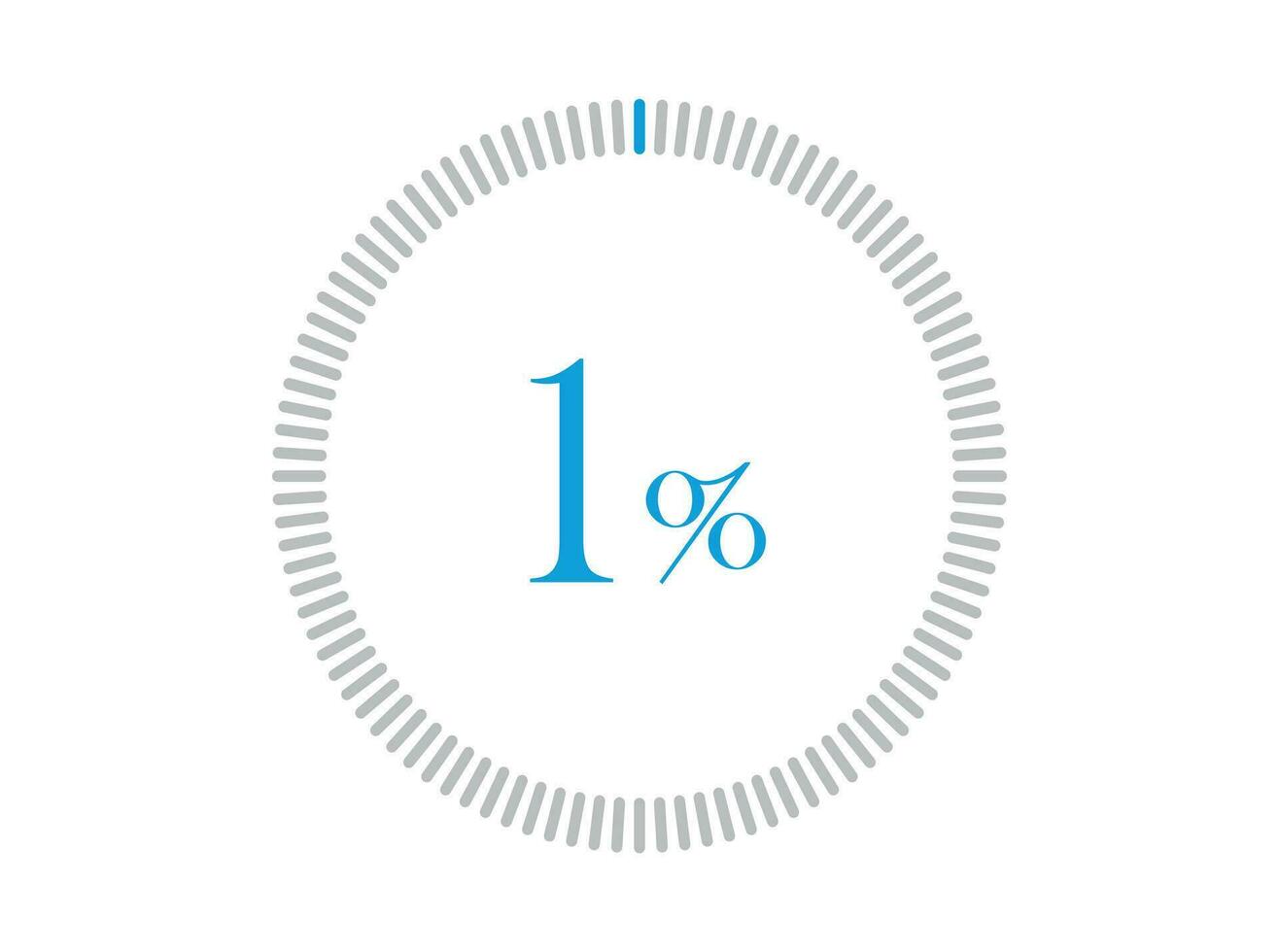 1%