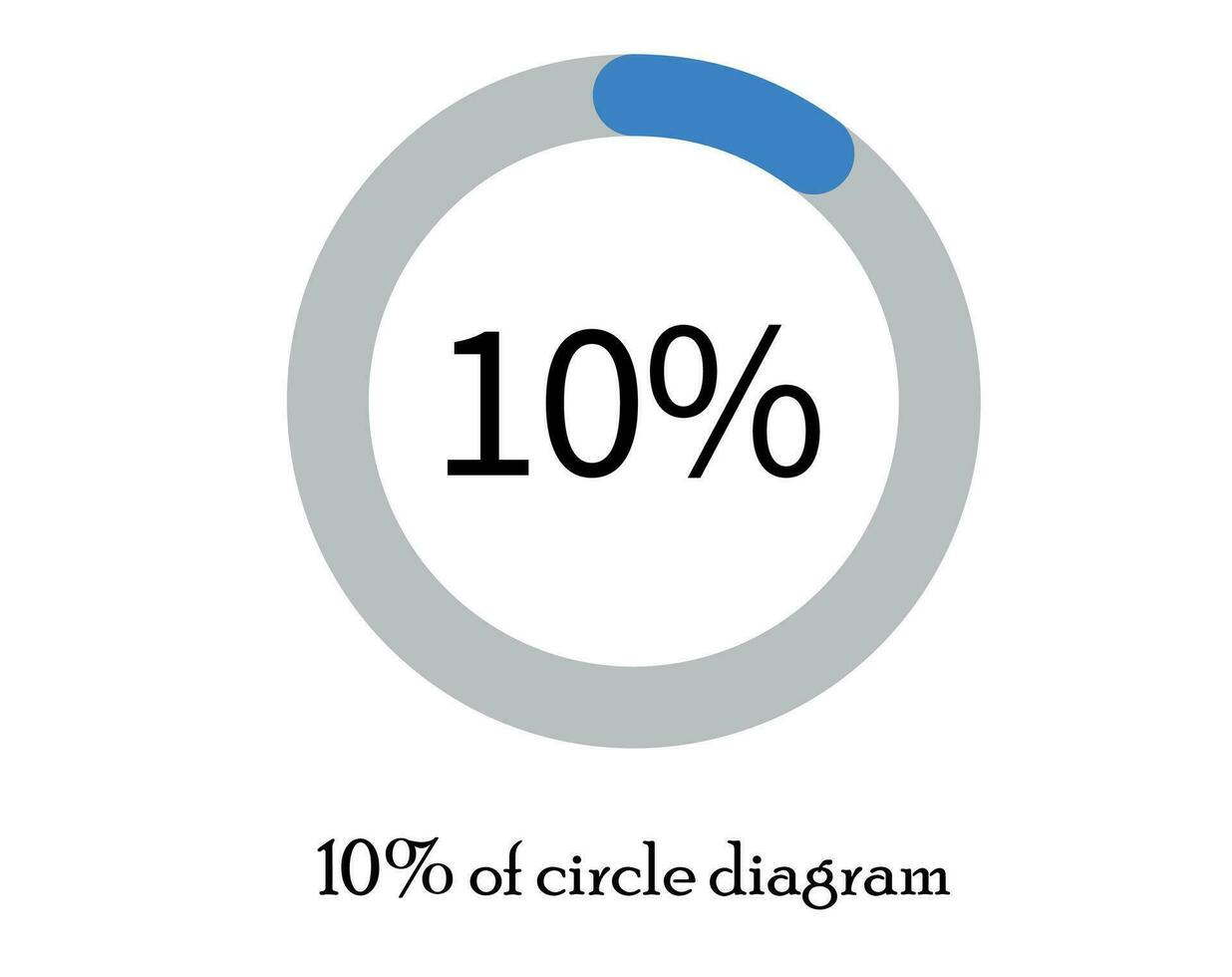 10%

10% of circle diagram