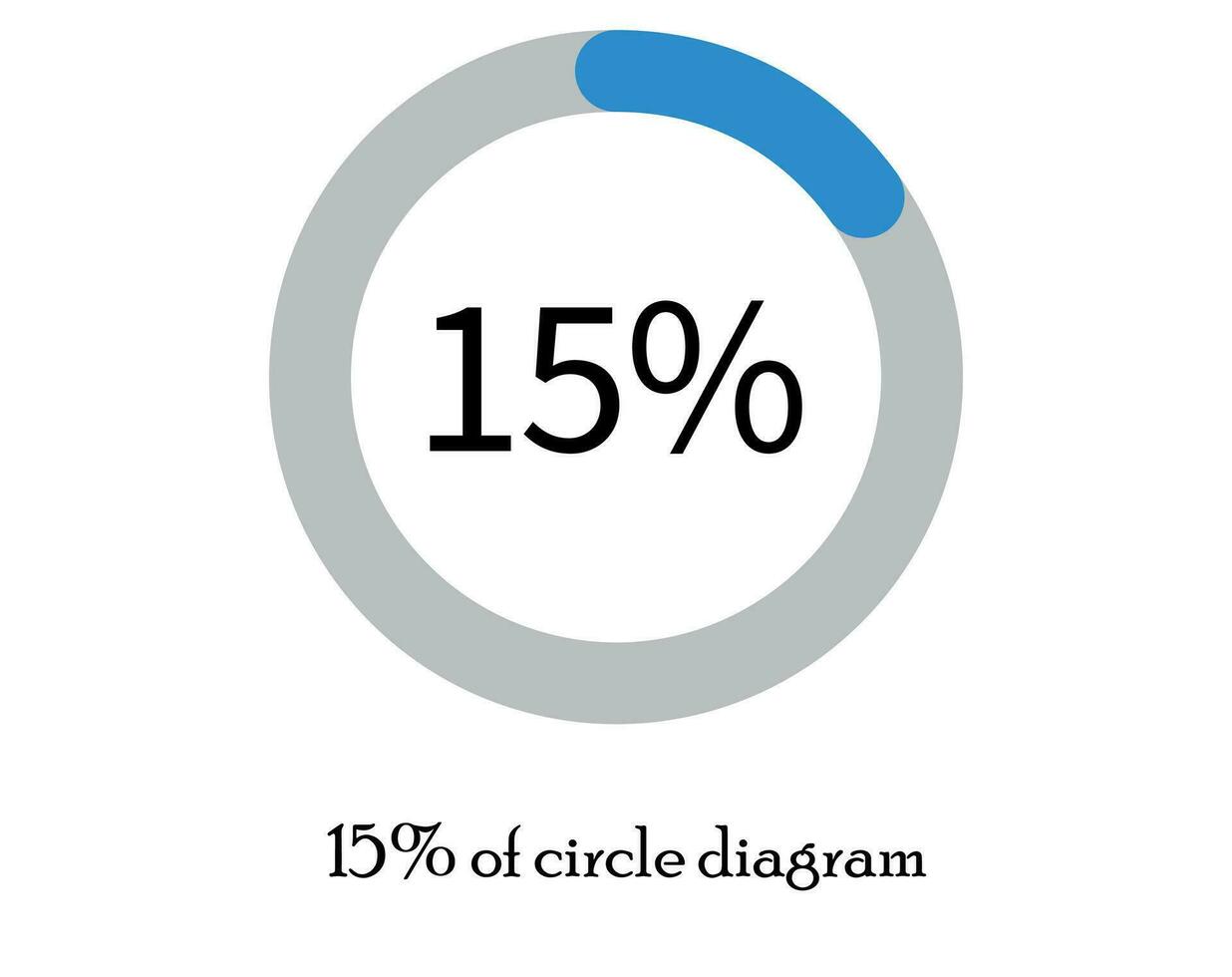 15%

15% of circle diagram