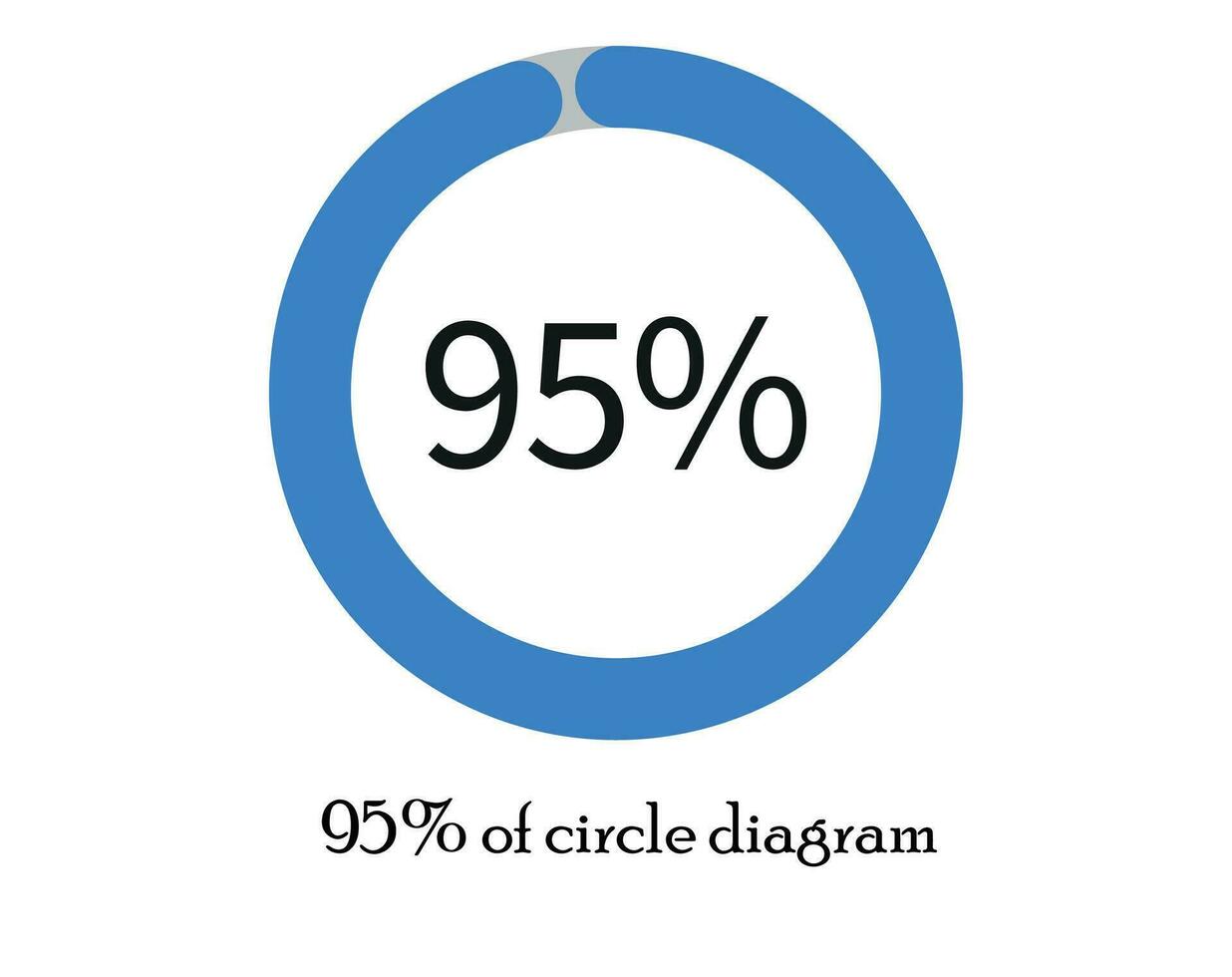 95%

95% of circle diagram