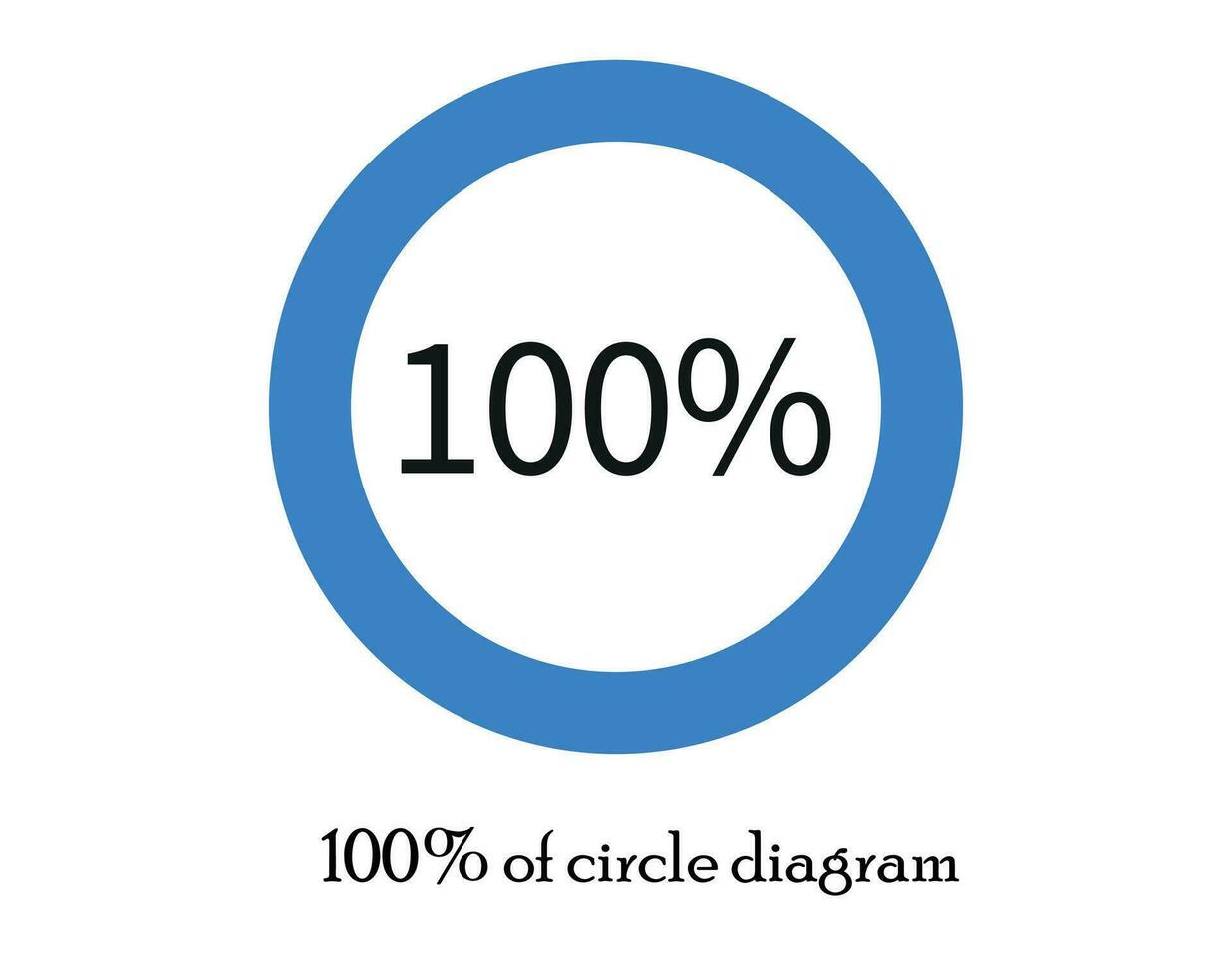 100%

100% of circle diagram