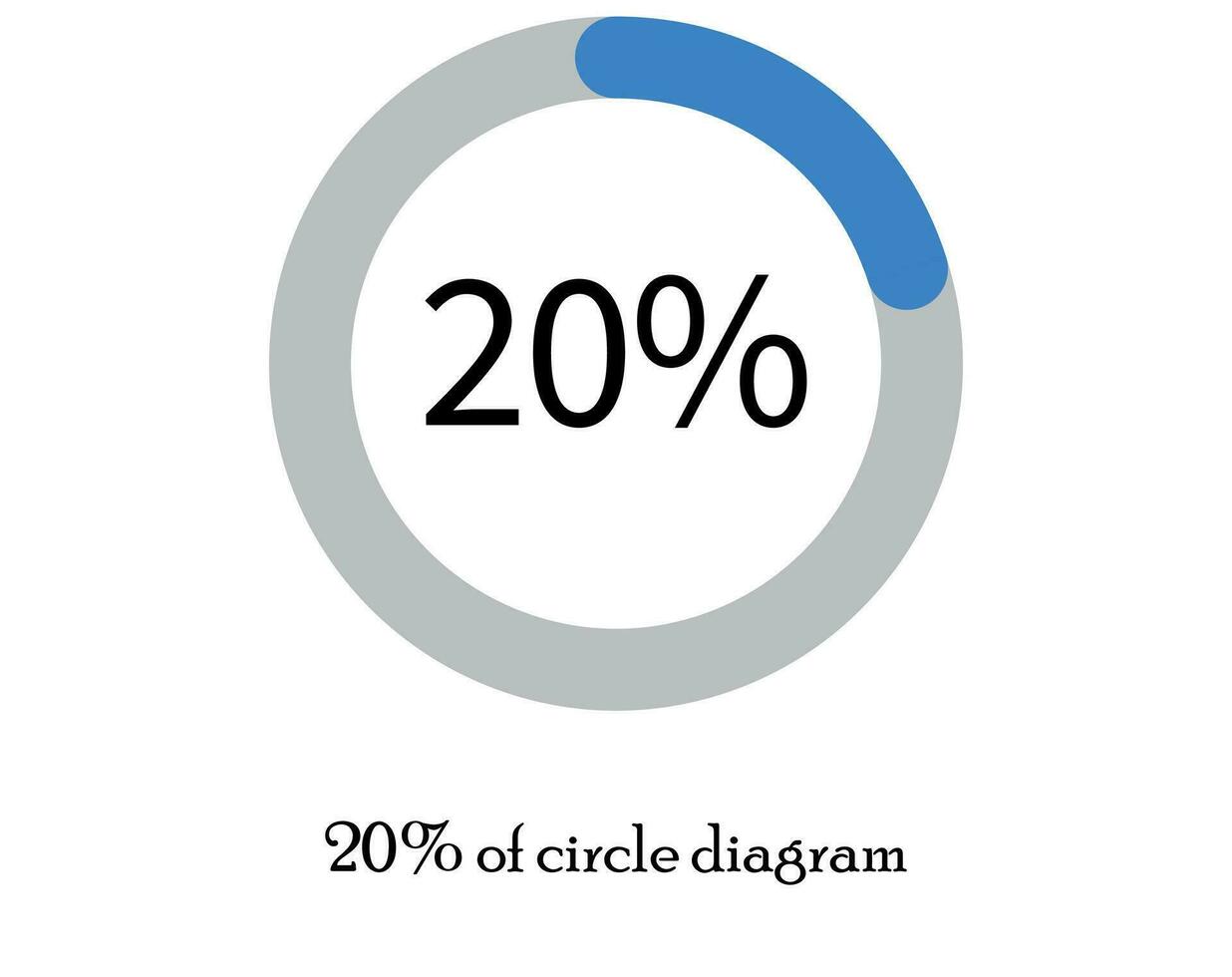 20%

20% of circle diagram