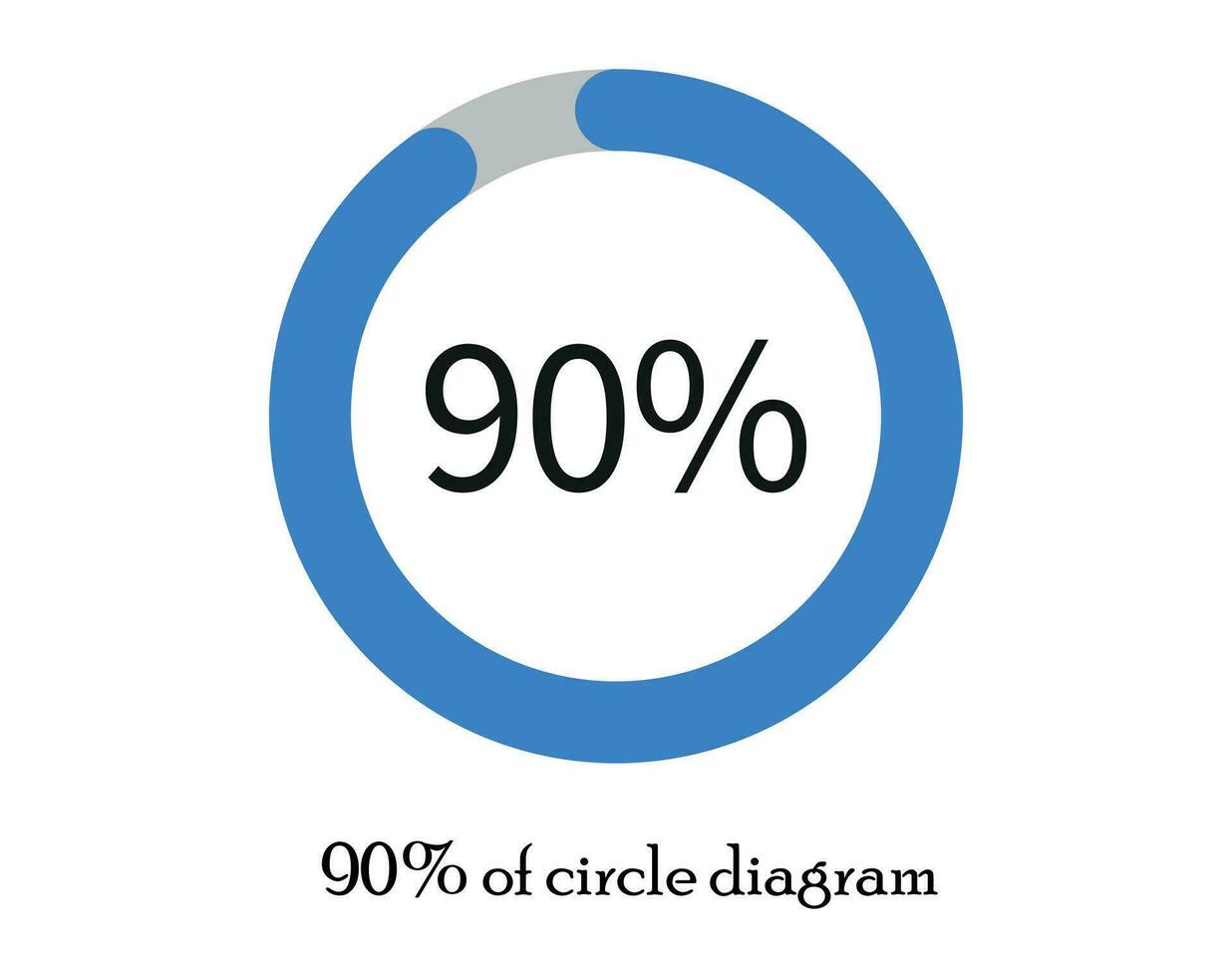 90%

90% of circle diagram