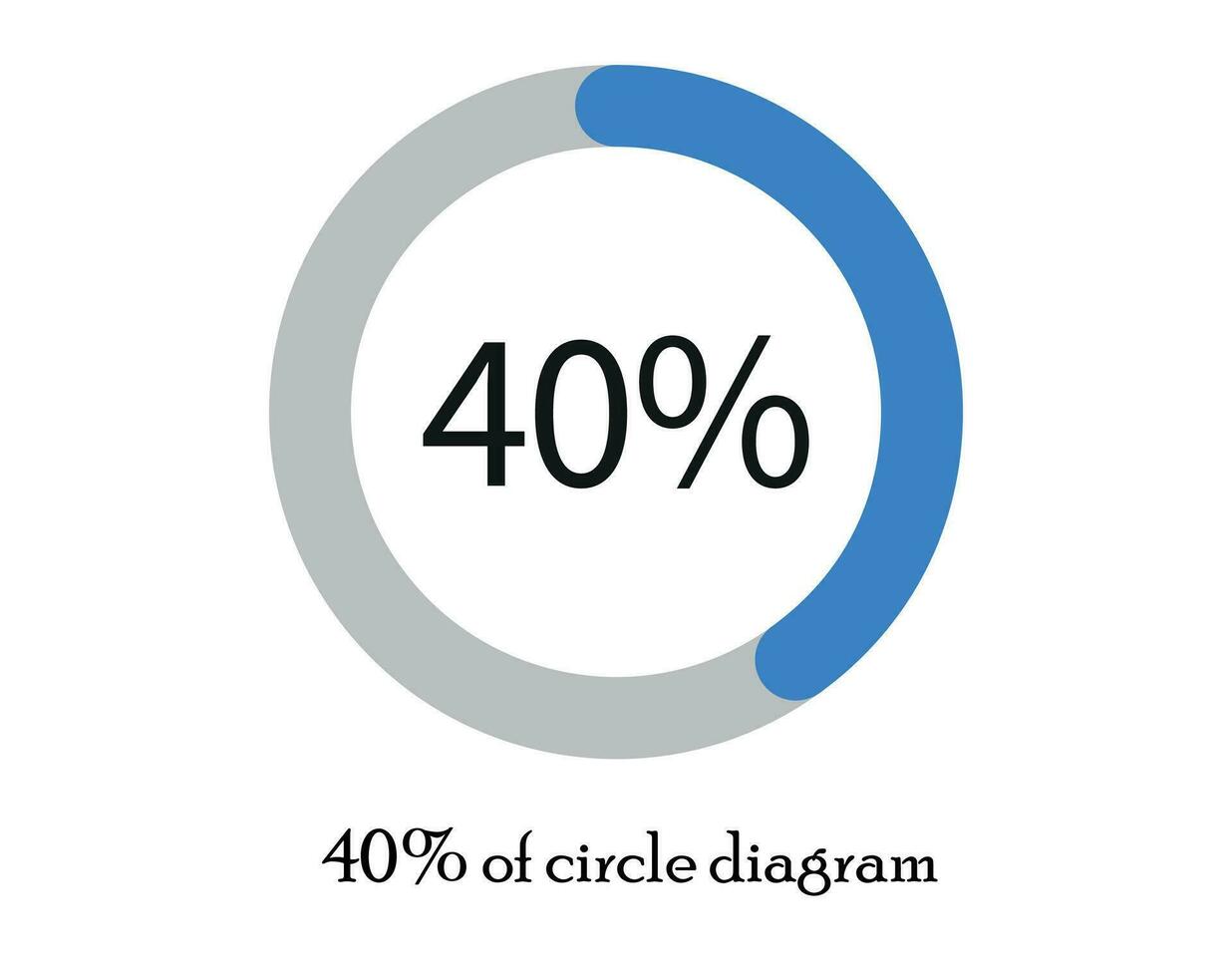 40%

40% of circle diagram