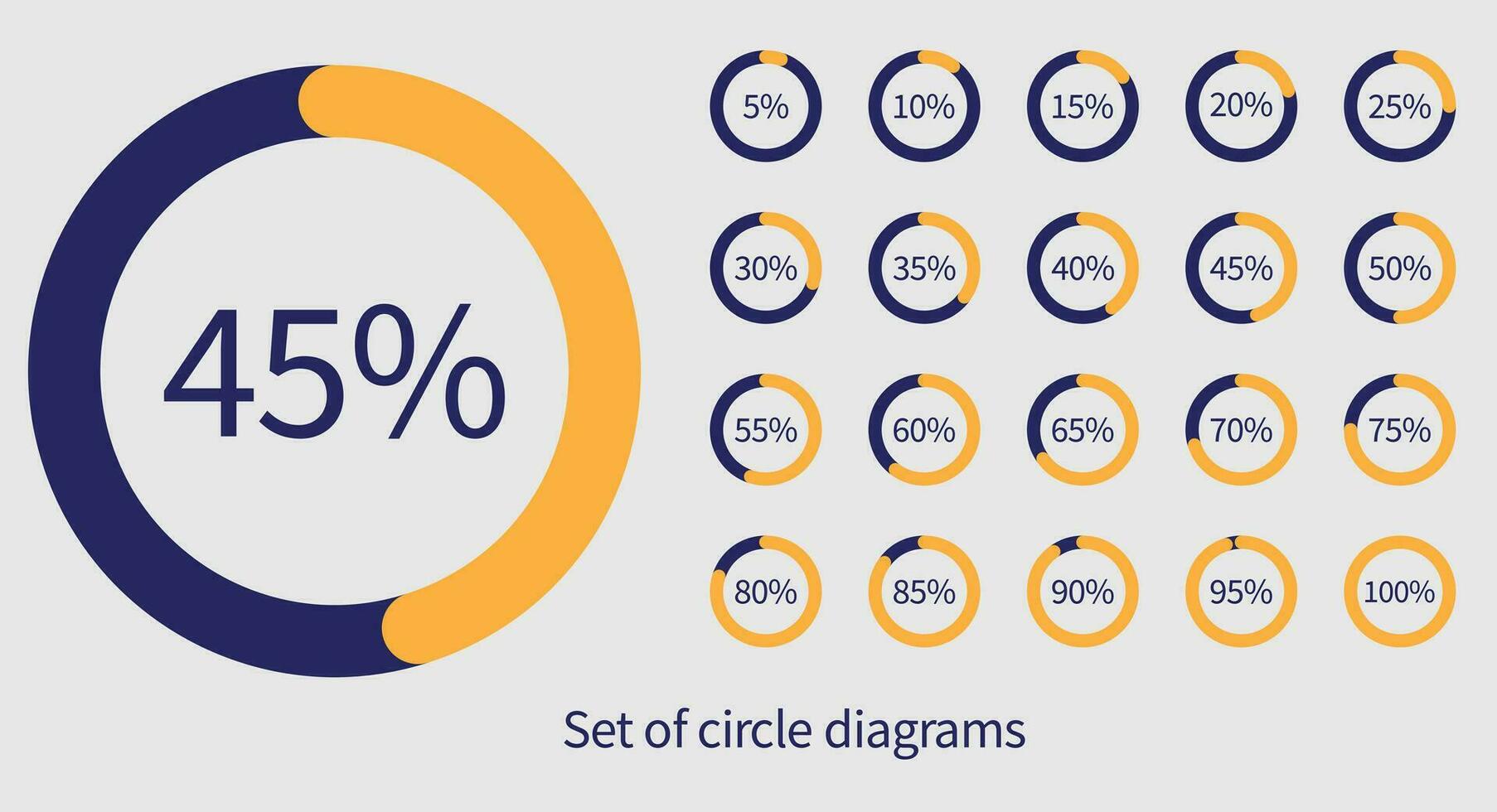 45%

5% 10% 15% 20% 25%

30% 35% 40% 45% 50%

55% 60% 65% 70% 75%

80% 85% 90% 95% 100%

Set of circle diagrams