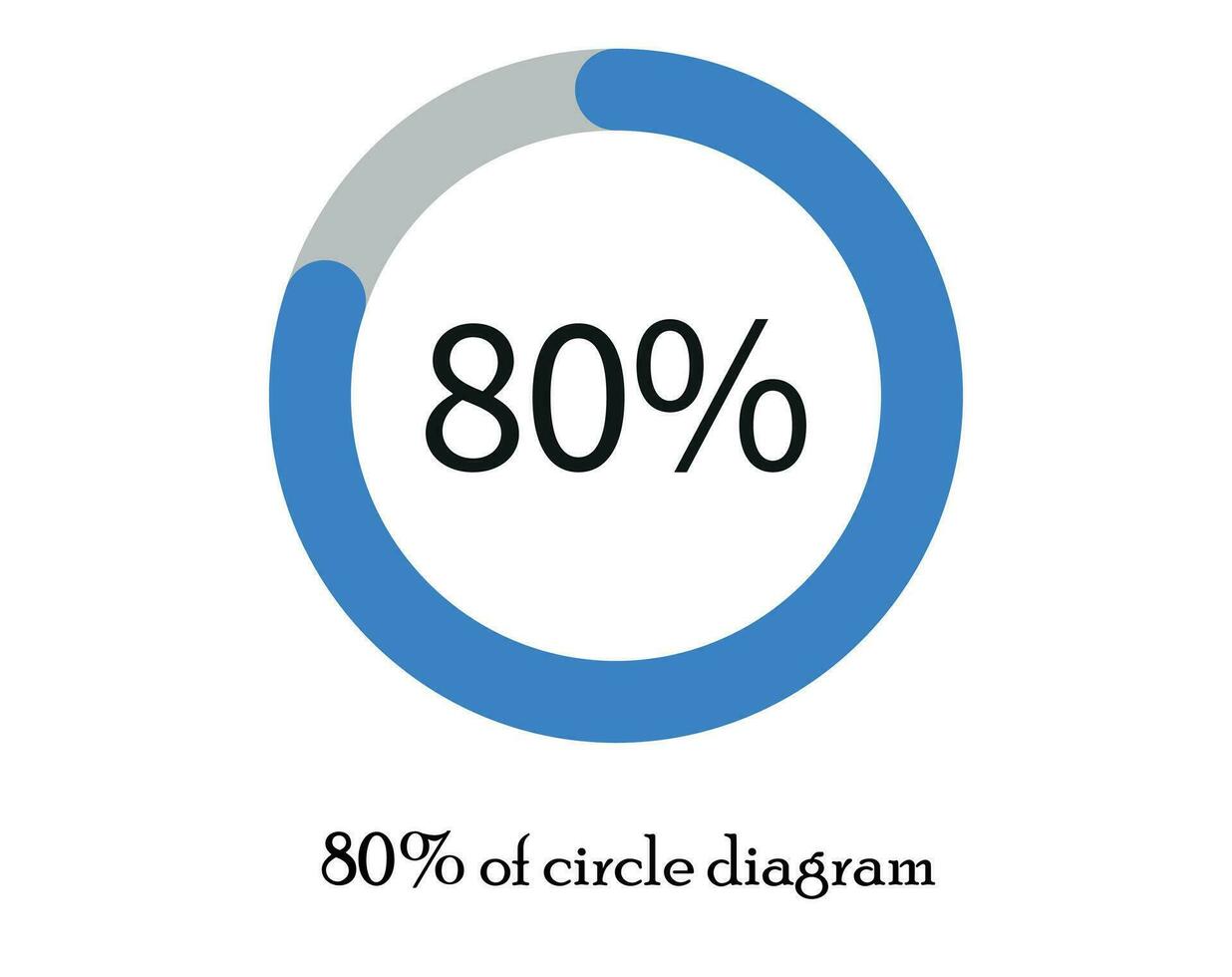 80%

80% of circle diagram