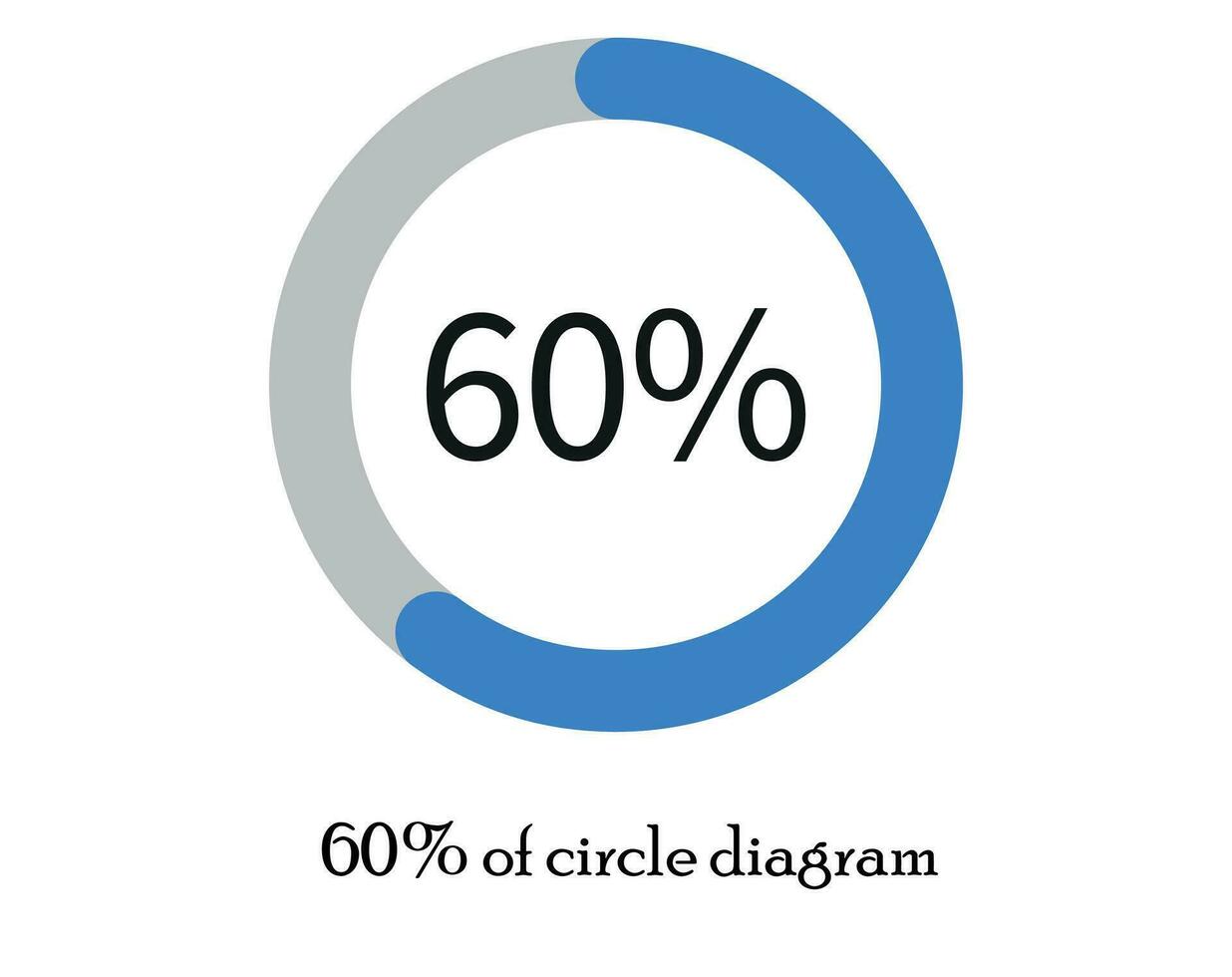 60%

60% of circle diagram