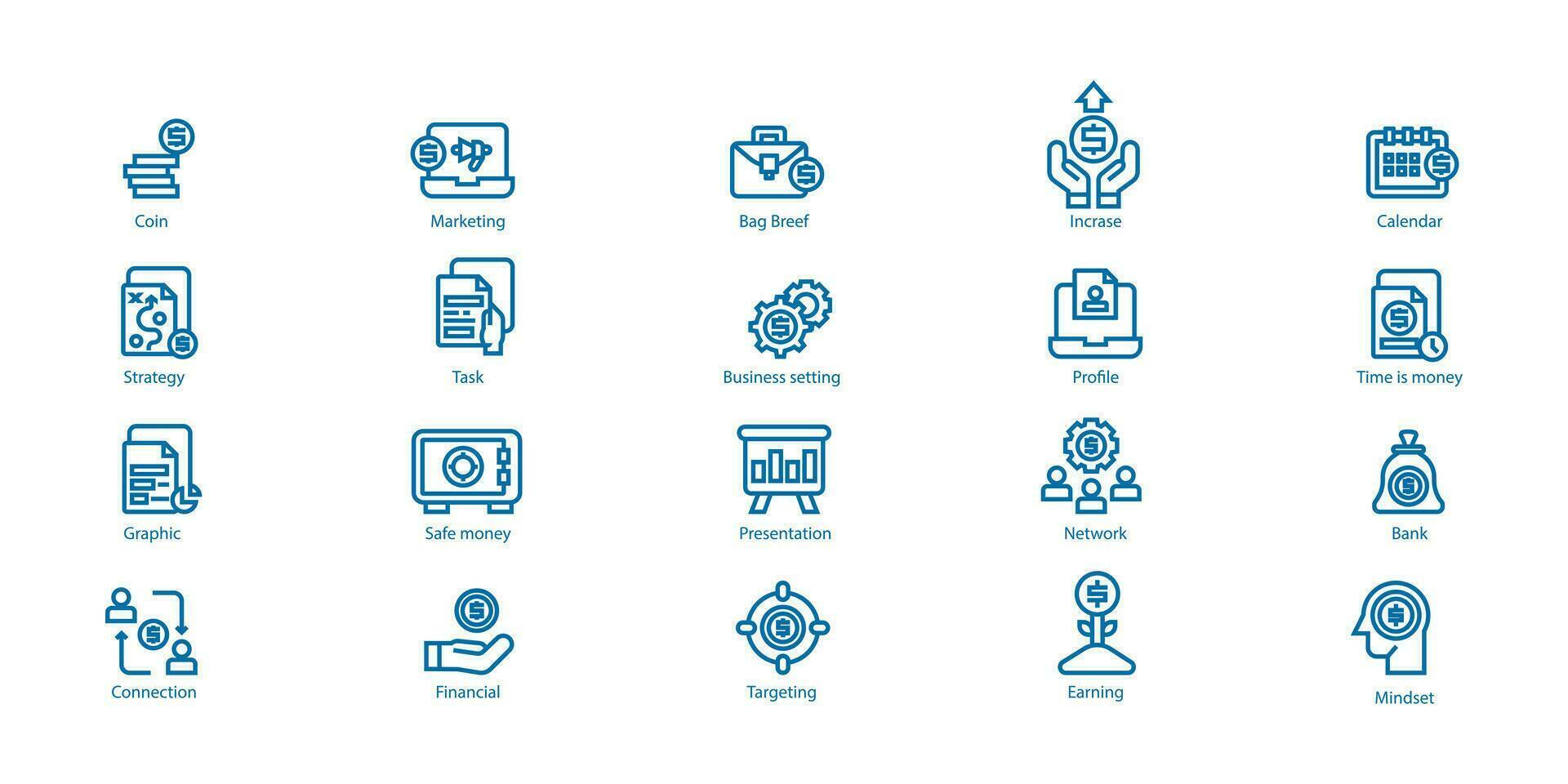 Coin

Marketing

Bag Breef

Incrase

Calendar

Strategy

Task

Business setting

Profile

Time is money

Graphic

Safe money

Presentation

Network

Bank

Connection

Financial

Targeting

Earning

Mindset