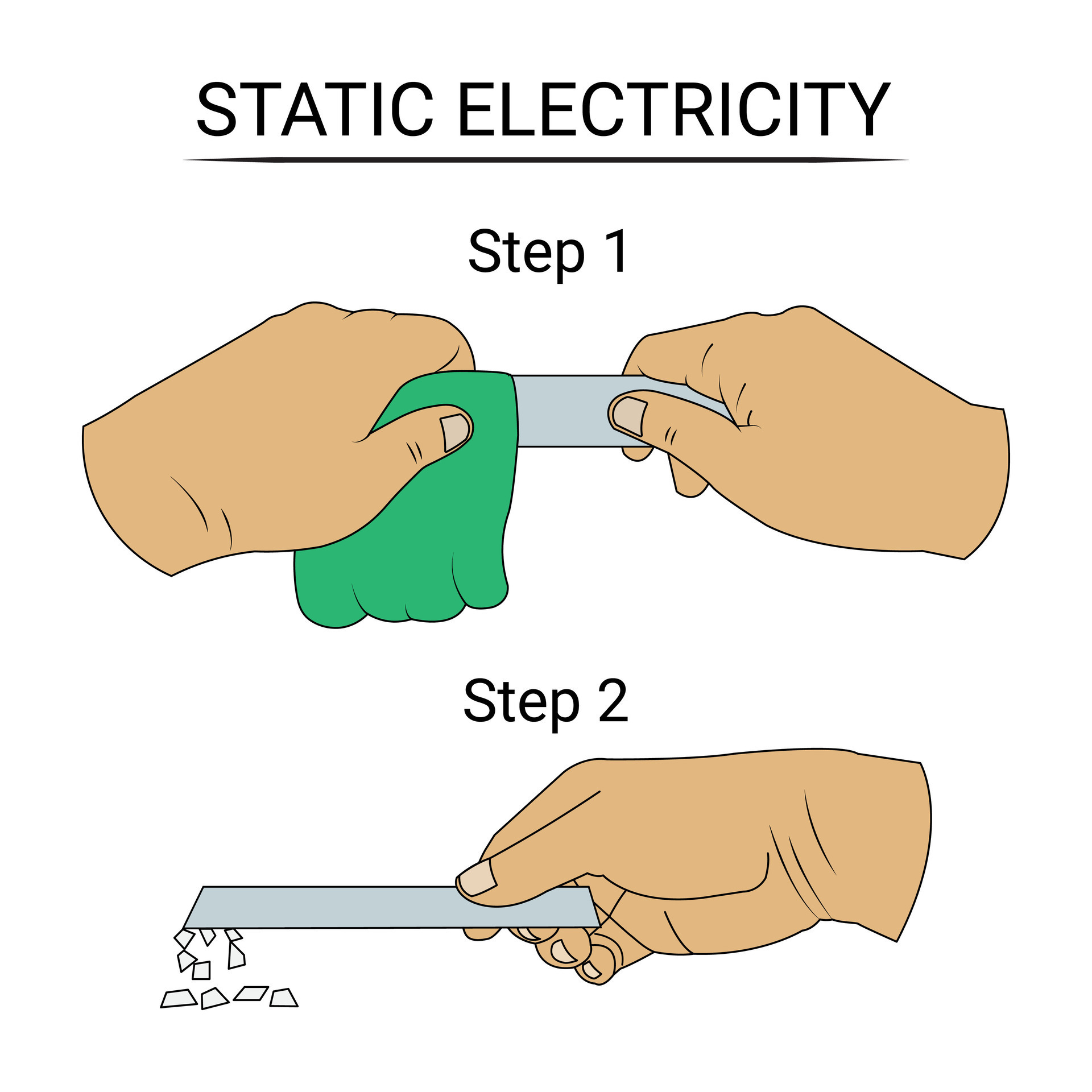 STATIC ELECTRICITY

Step 1

Step 2