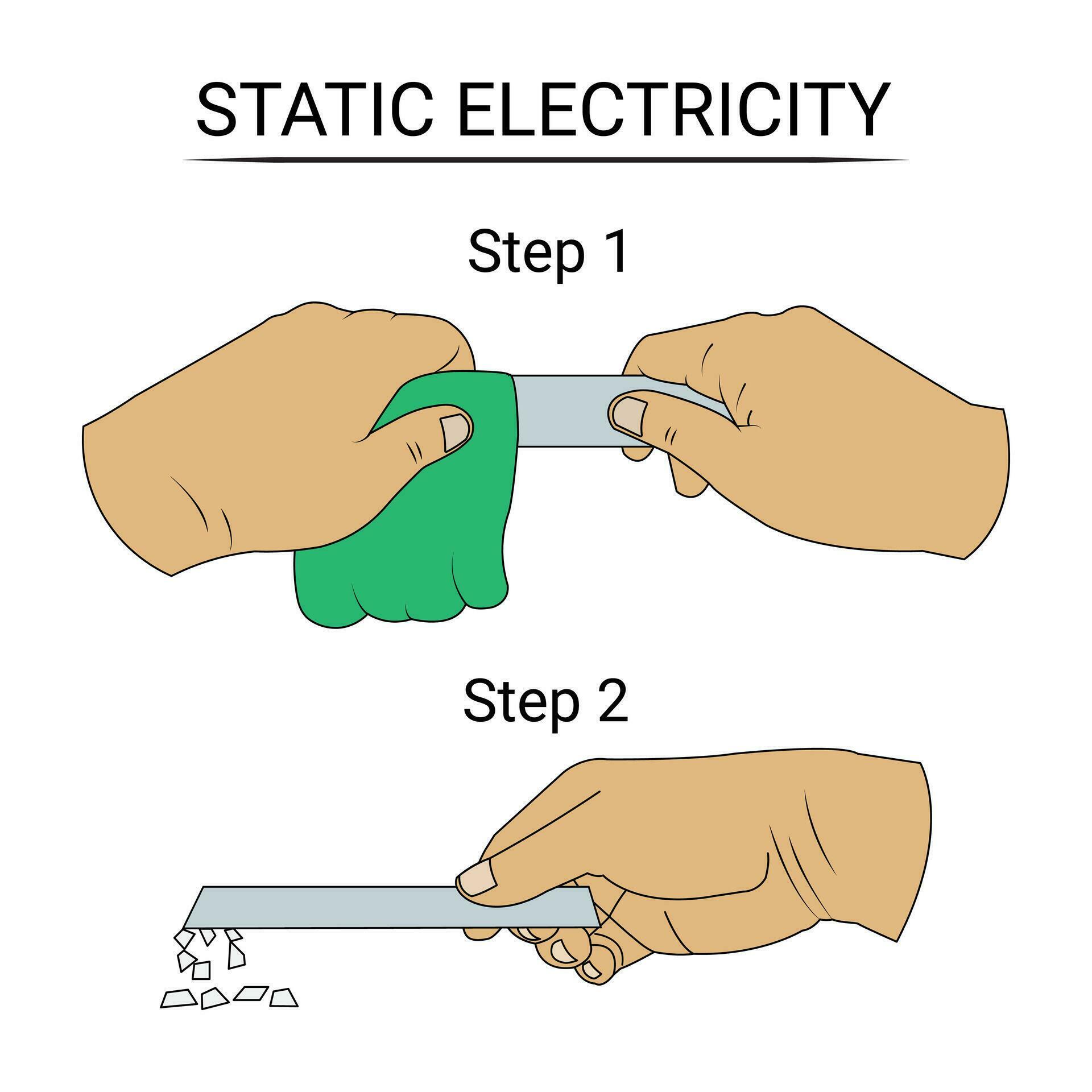 STATIC ELECTRICITY

Step 1

Step 2