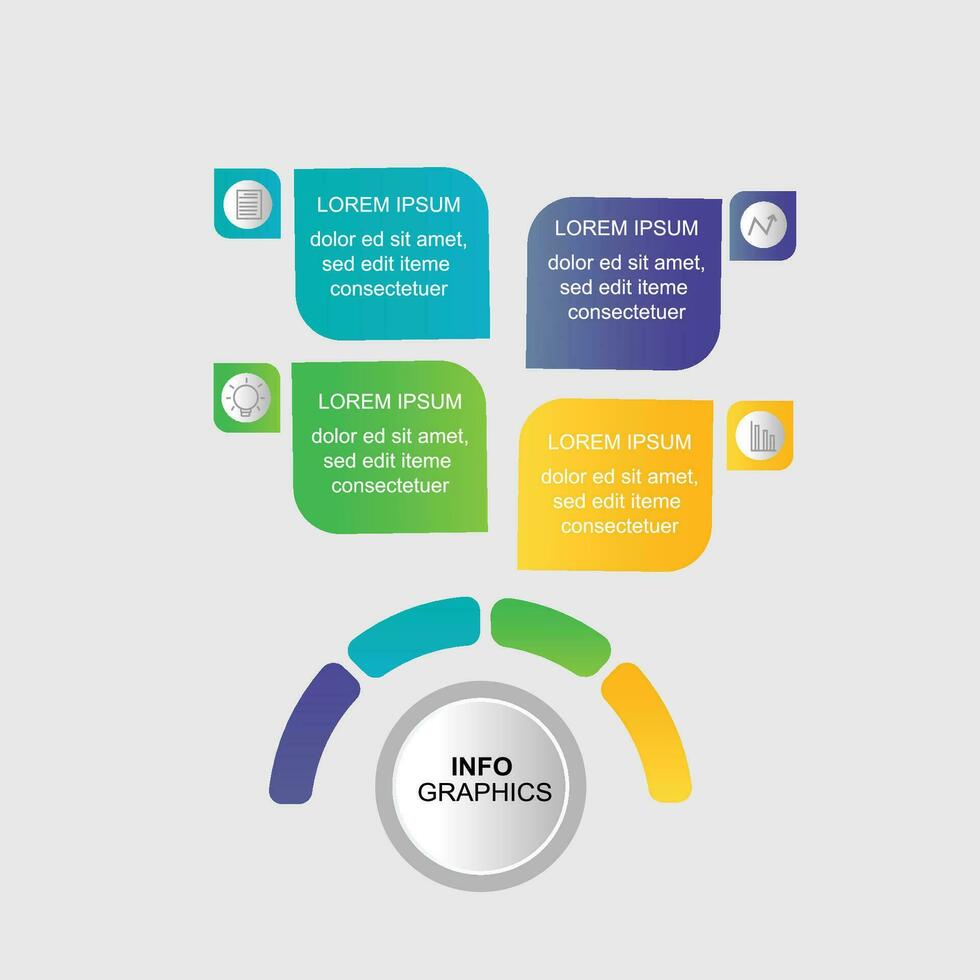 LOREM IPSUM
dolor ed sit amet, sed edit iteme consectetuer

LOREM IPSUM
dolor ed sit amet, sed edit iteme consectetuer

LOREM IPSUM
dolor ed sit amet, sed edit iteme consectetuer

LOREM IPSUM
dolor ed sit amet, sed edit iteme consectetuer

INFO
GRAPHICS