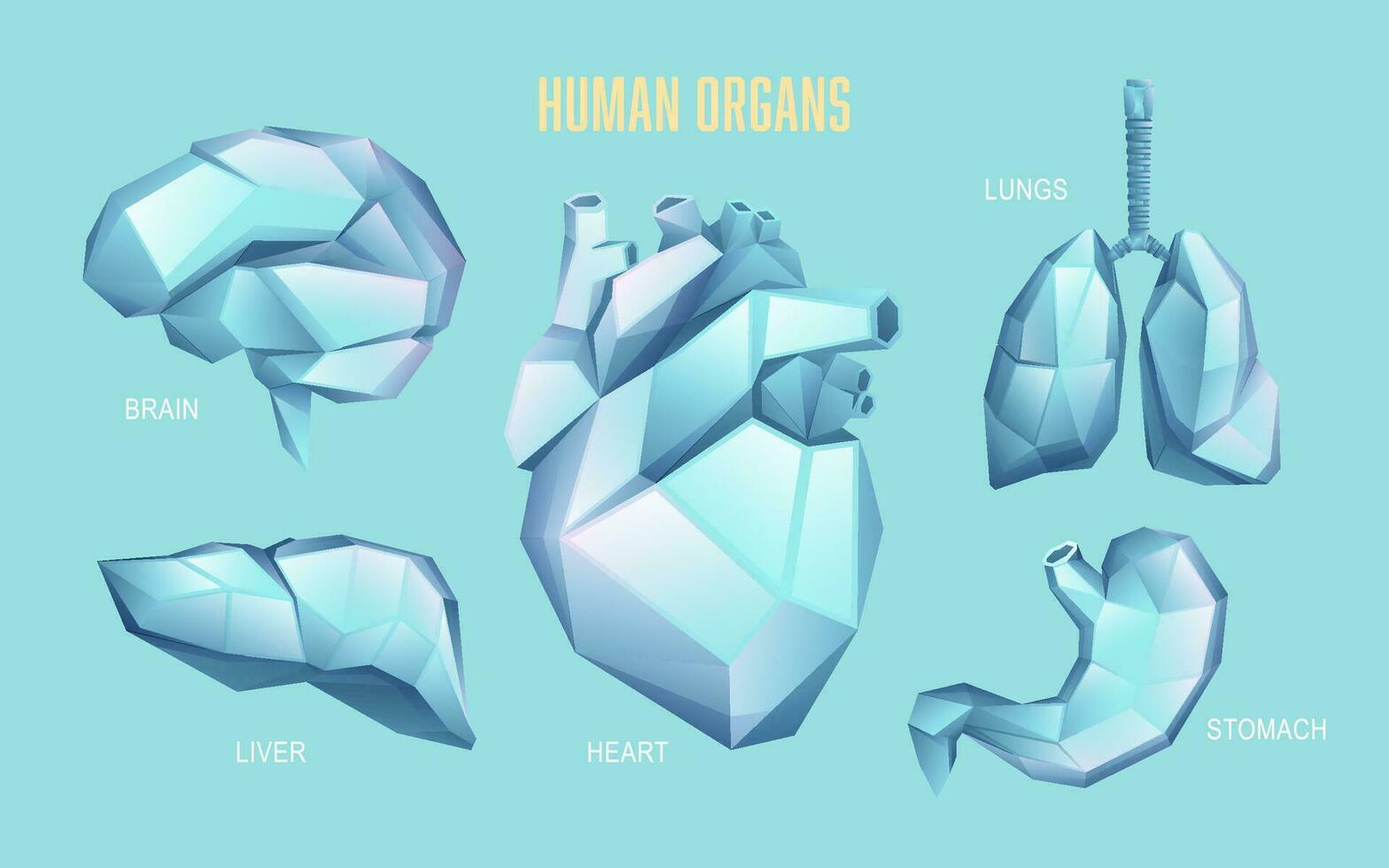 HUMAN ORGANS

LUNGS

BRAIN

LIVER

HEART

STOMACH