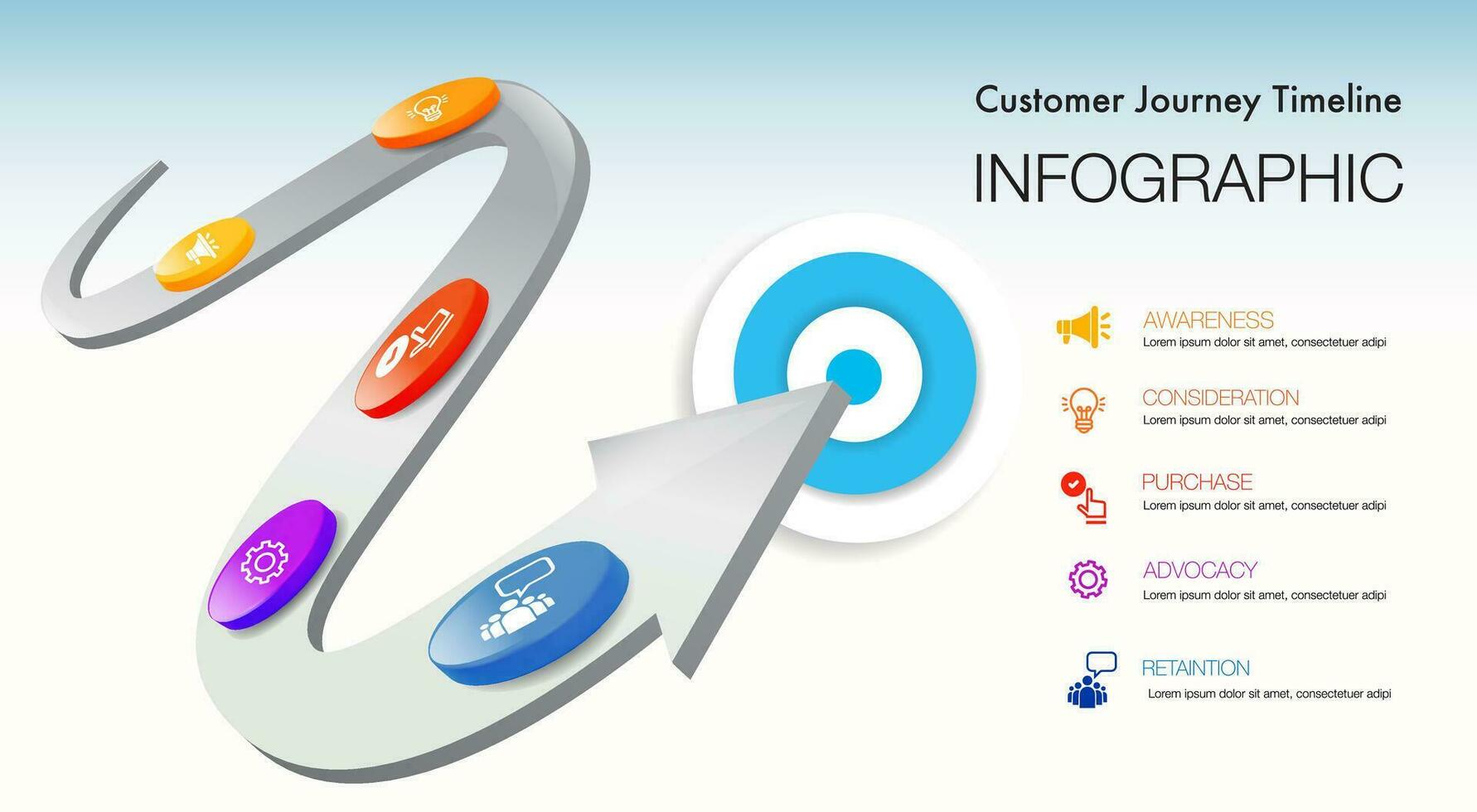 Customer Journey Timeline

INFOGRAPHIC

AWARENESS
Lorem ipsum dolor sit amet, consectetuer adipi

CONSIDERATION
Lorem ipsum dolor sit amet, consectetuer adipi

PURCHASE
Lorem ipsum dolor sit amet, consectetuer adipi

ADVOCACY
Lorem ipsum dolor sit amet, consectetuer adipi

RETAINTION
Lorem ipsum dolor sit amet, consectetuer adipi