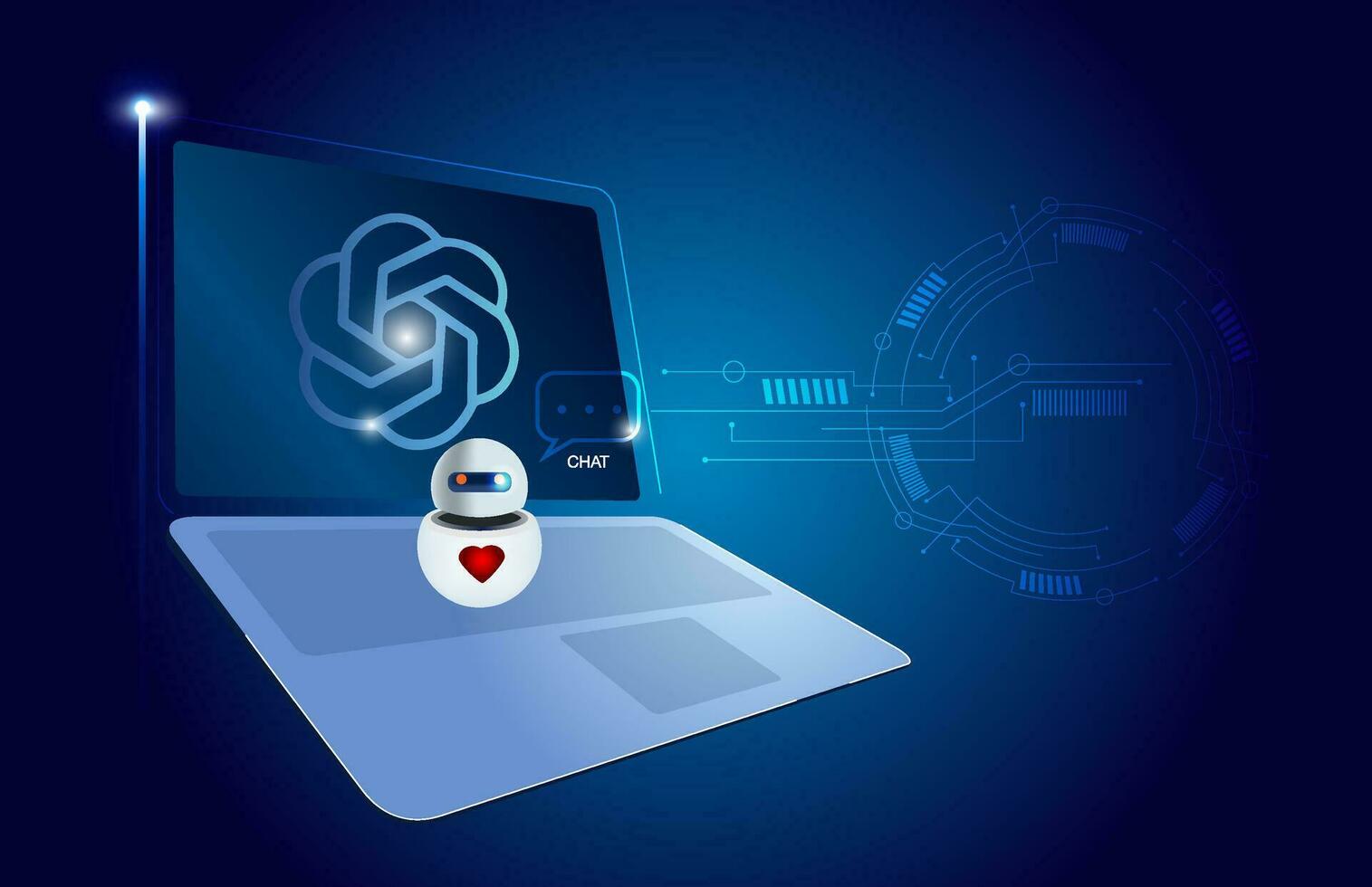 CHAT