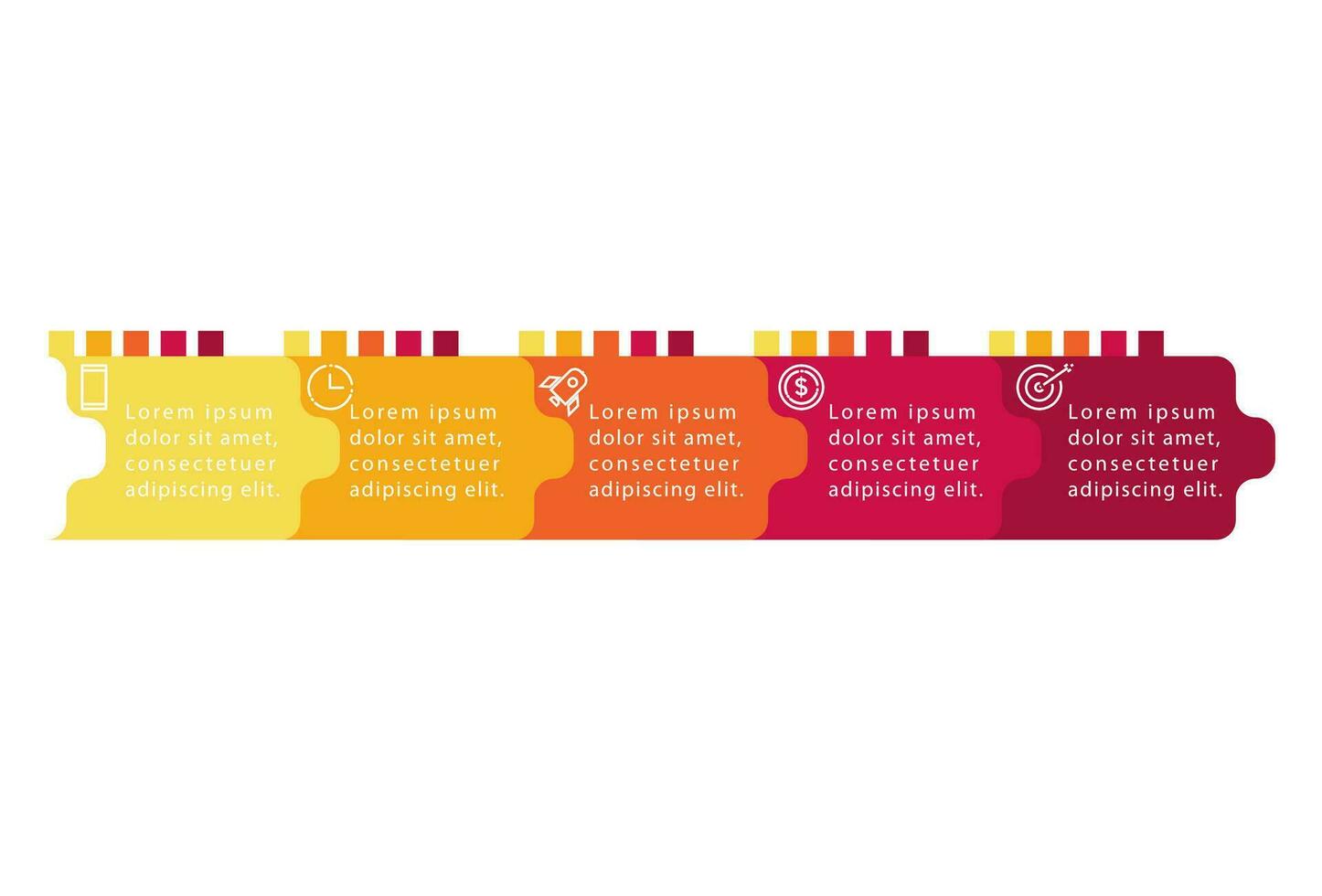 Lorem ipsum dolor sit amet, consectetuer adipiscing elit.

Lorem ipsum dolor sit amet, consectetuer adipiscing elit.

Lorem ipsum dolor sit amet, consectetuer adipiscing elit.

$

Lorem ipsum dolor sit amet, consectetuer adipiscing elit.

Lorem ipsum dolor sit amet, consectetuer adipiscing elit.